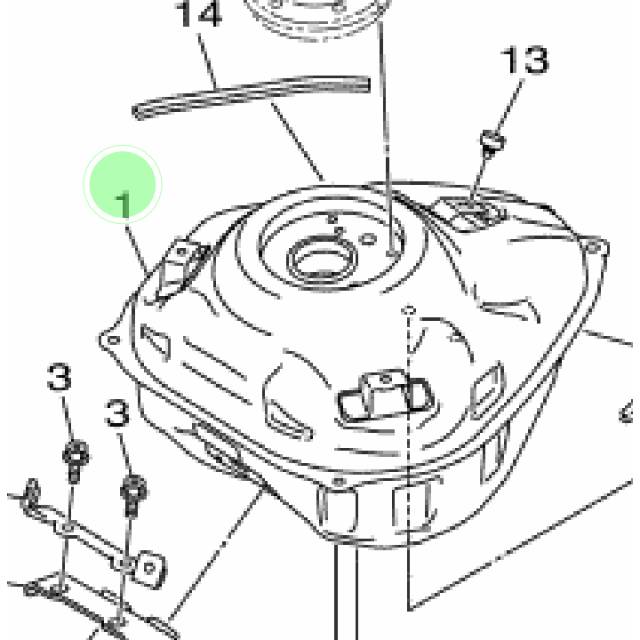 14
13
1
3
3