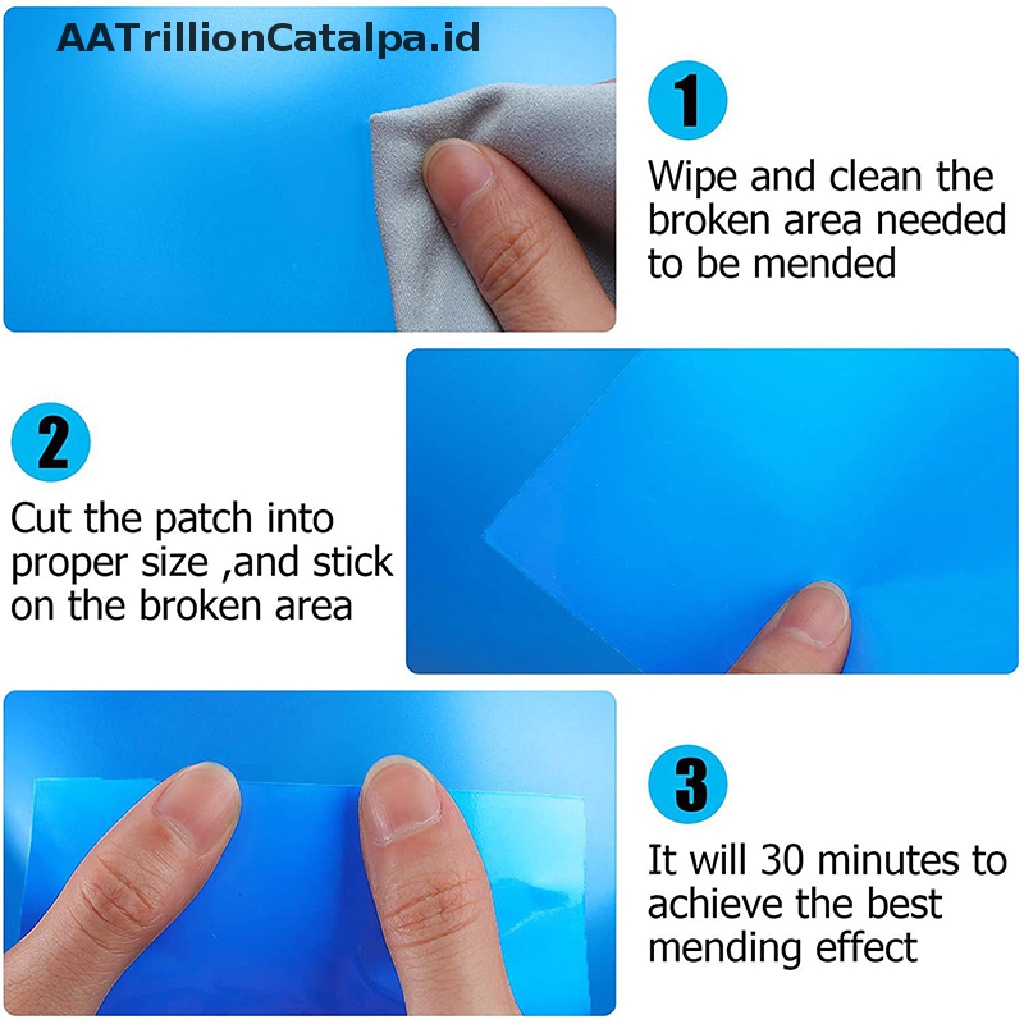 AATrillionCatalpa.id

1

Wipe and clean the broken area needed to be mended

2

Cut the patch into proper size ,and stick on the broken area

3

It will 30 minutes to achieve the best mending effect