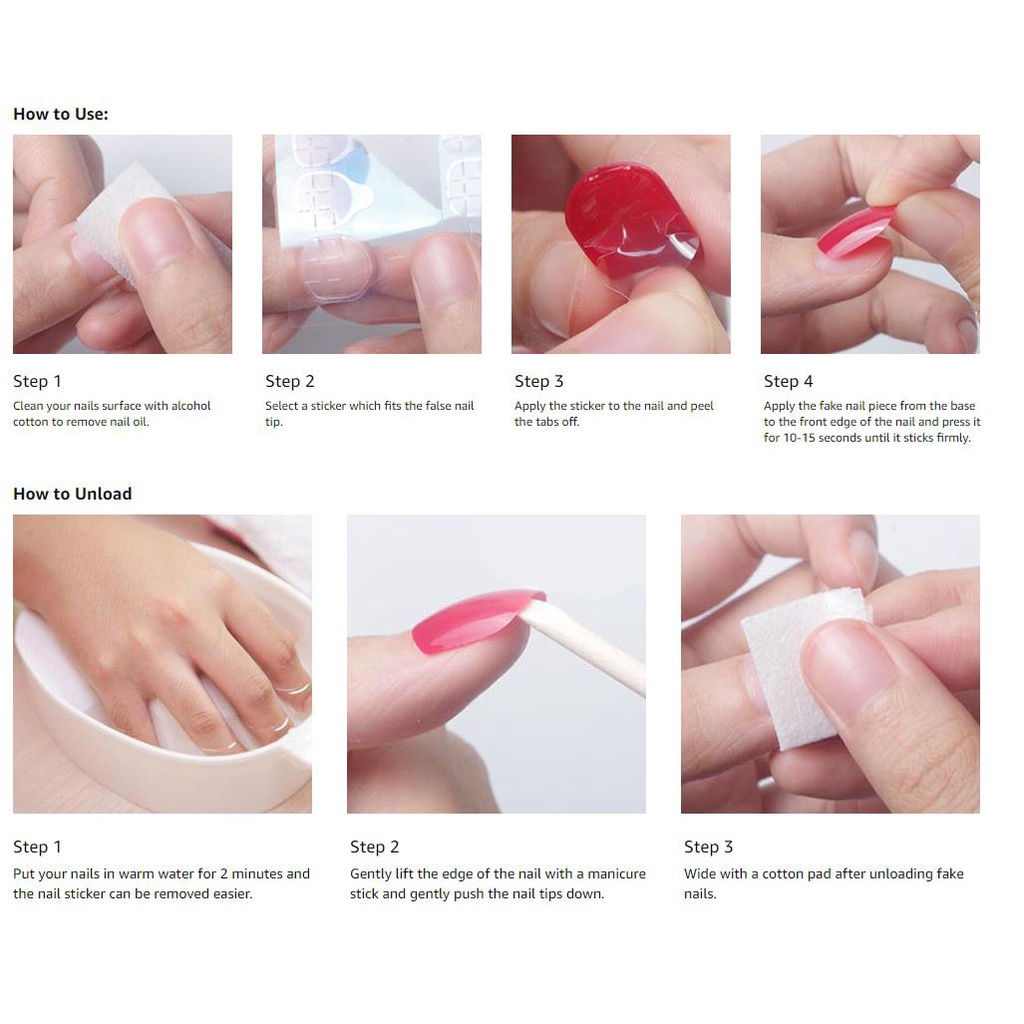 How to Use:

Step 1
Clean your nails surface with alcohol cotton to remove nail oil.

Step 2
Select a sticker which fits the false nail tip.

Step 3
Apply the sticker to the nail and peel the tabs off.

Step 4
Apply the fake nail piece from the base to the front edge of the nail and press it for 10-15 seconds until it sticks firmly.

How to Unload

Step 1
Put your nails in warm water for 2 minutes and the nail sticker can be removed easier.

Step 2
Gently lift the edge of the nail with a manicure stick and gently push the nail tips down.

Step 3
Wide with a cotton pad after unloading fake nails.