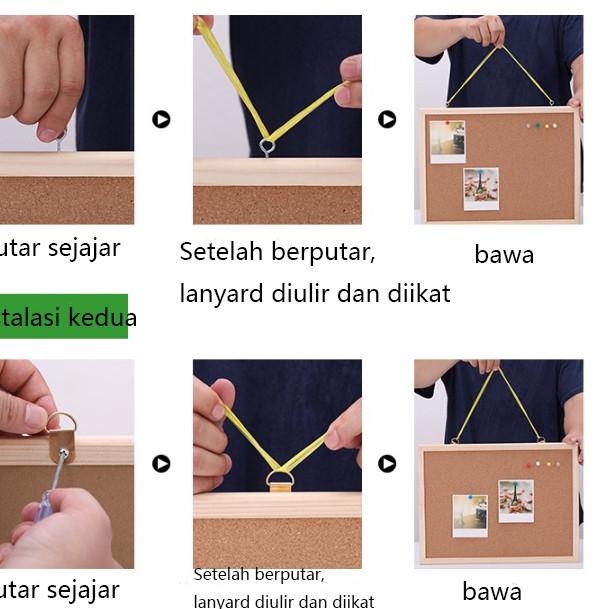 utar sejajar

Setelah berputar, lanyard diulir dan diikat

bawa

talasi kedua

utar sejajar

Setelah berputar, lanyard diulir dan diikat

bawa