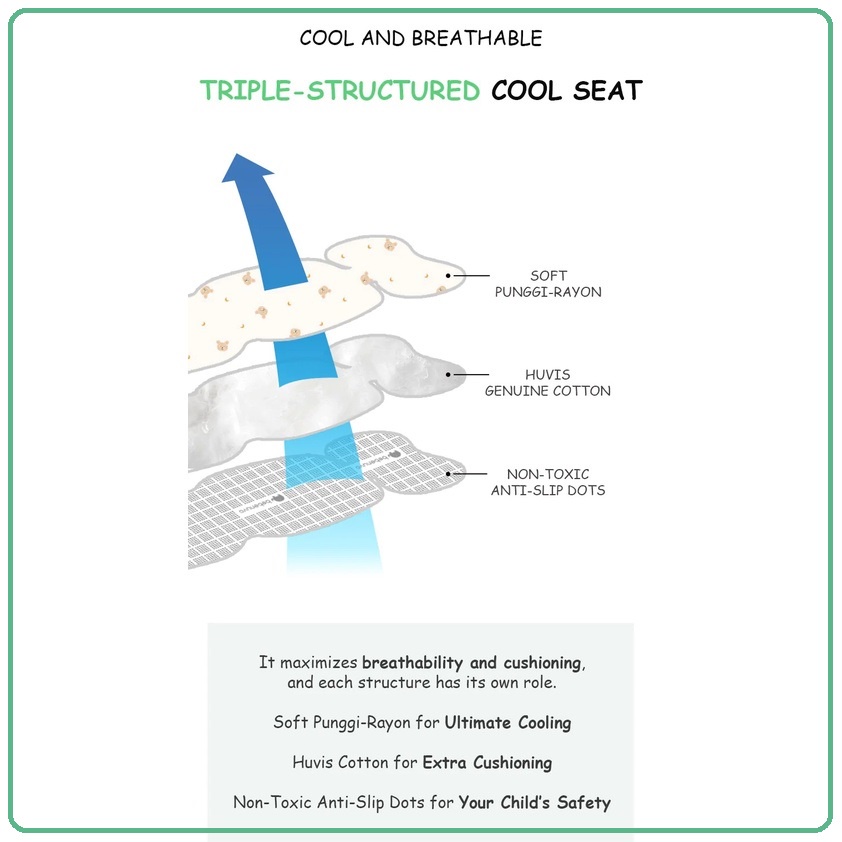 COOL AND BREATHABLE

TRIPLE-STRUCTURED COOL SEAT

SOFT PUNGGI-RAYON

HUVIS GENUINE COTTON

NON-TOXIC ANTI-SLIP DOTS

It maximizes breathability and cushioning, and each structure has its own role.

Soft Punggi-Rayon for Ultimate Cooling

Huvis Cotton for Extra Cushioning

Non-Toxic Anti-Slip Dots for Your Child's Safety