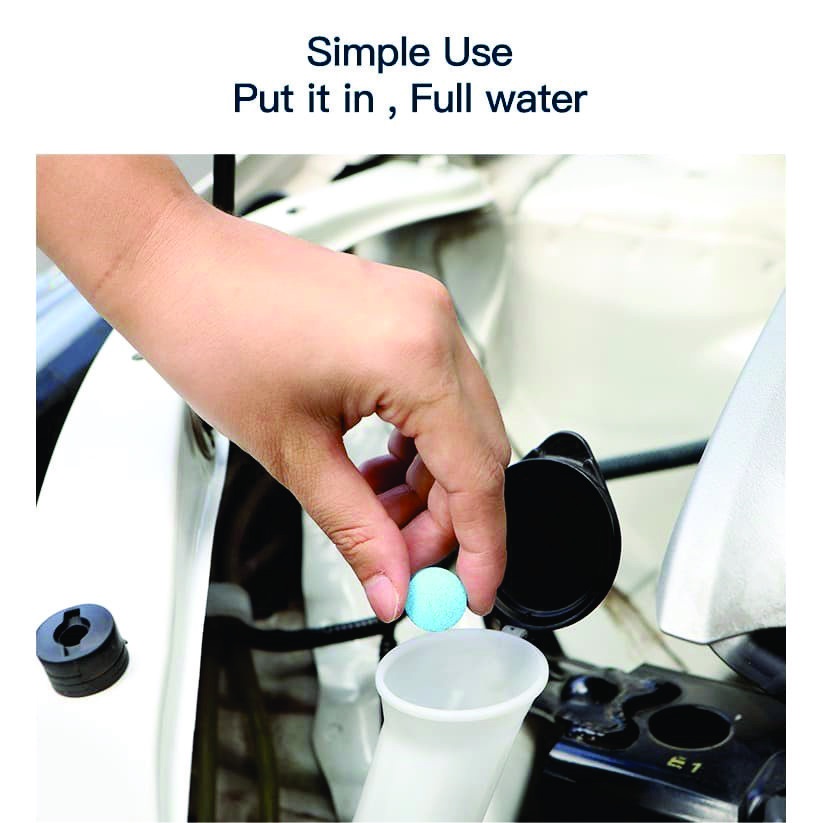 Simple Use
Put it in , Full water

E1