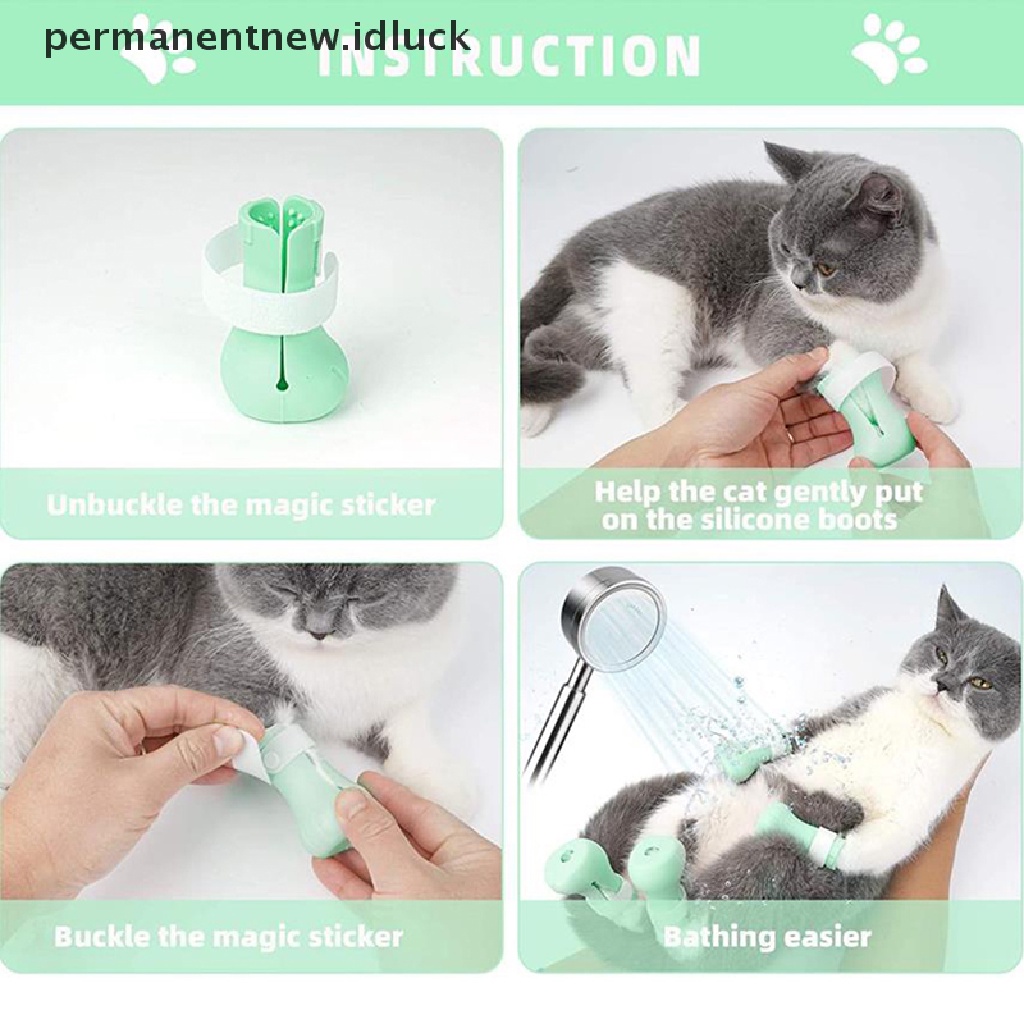 permanentnew.idluck

INSTRUCTION

Unbuckle the magic sticker

Help the cat gently put on the silicone boots

Buckle the magic sticker

Bathing easier