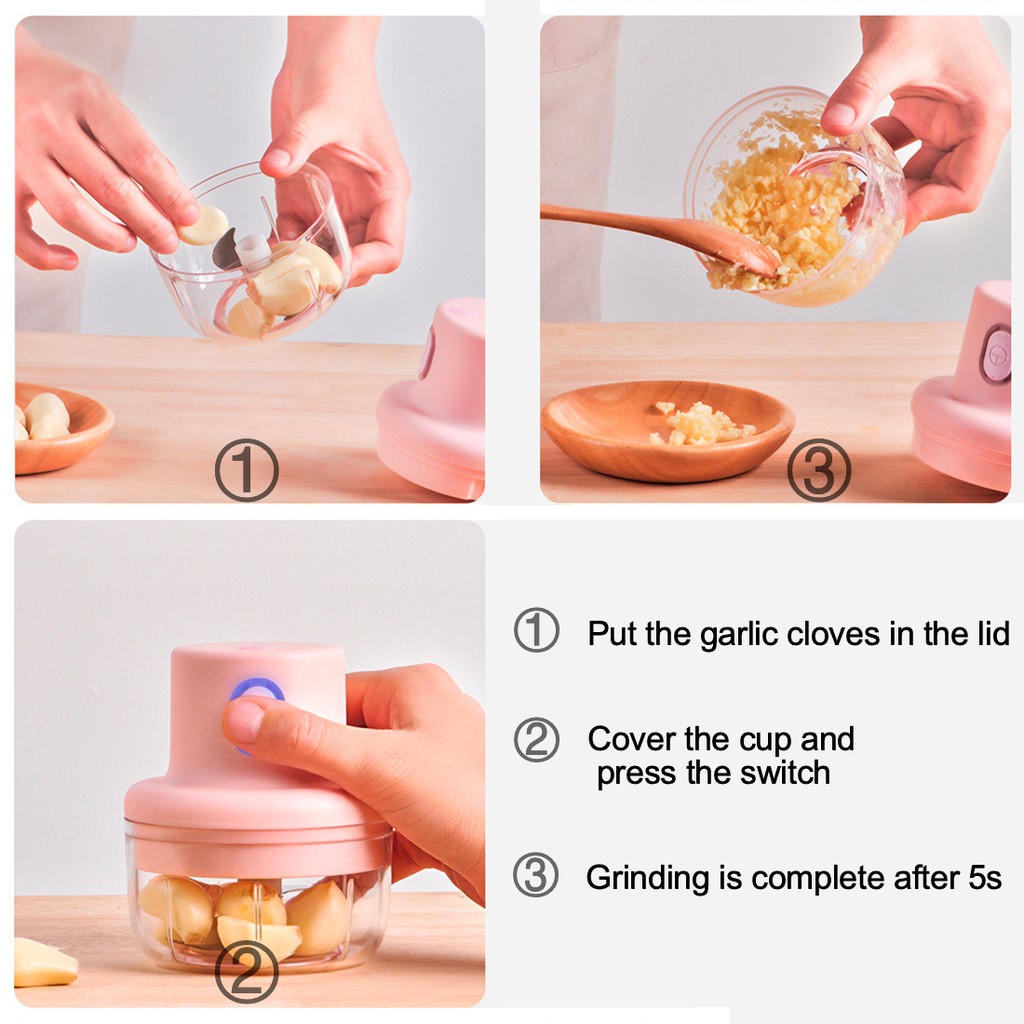 ①

③

②

① Put the garlic cloves in the lid

② Cover the cup and press the switch

③ Grinding is complete after 5s