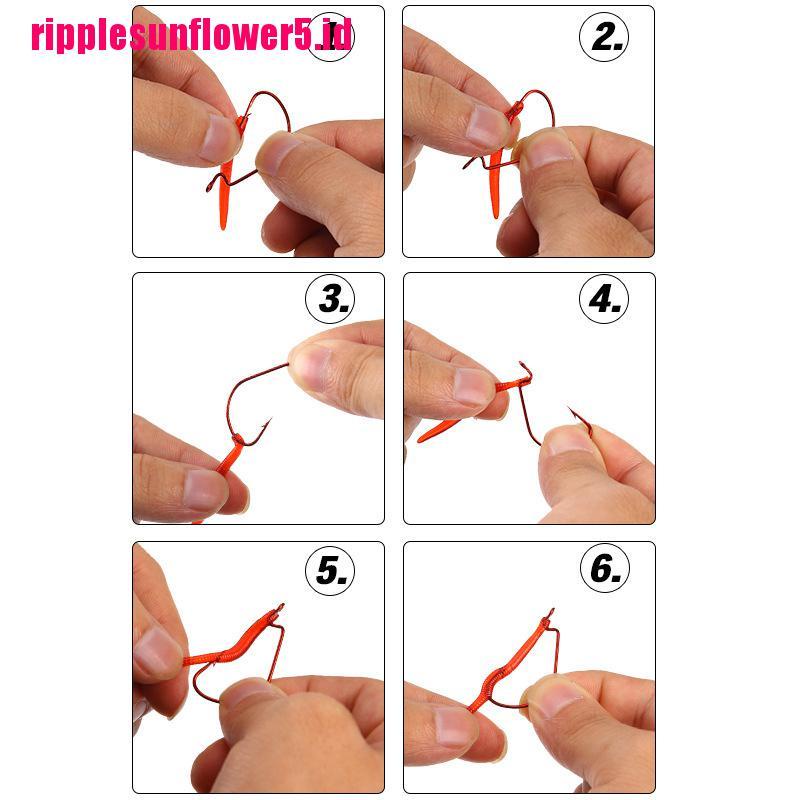 ripplesunflower5.id
1.

2.

3.

4.

5.

6.