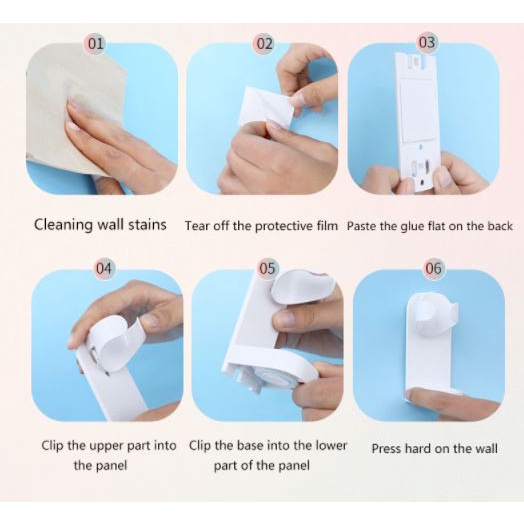 01

Cleaning wall stains

02

Tear off the protective film

03

Paste the glue flat on the back

04

Clip the upper part into the panel

05

Clip the base into the lower part of the panel

06

Press hard on the wall