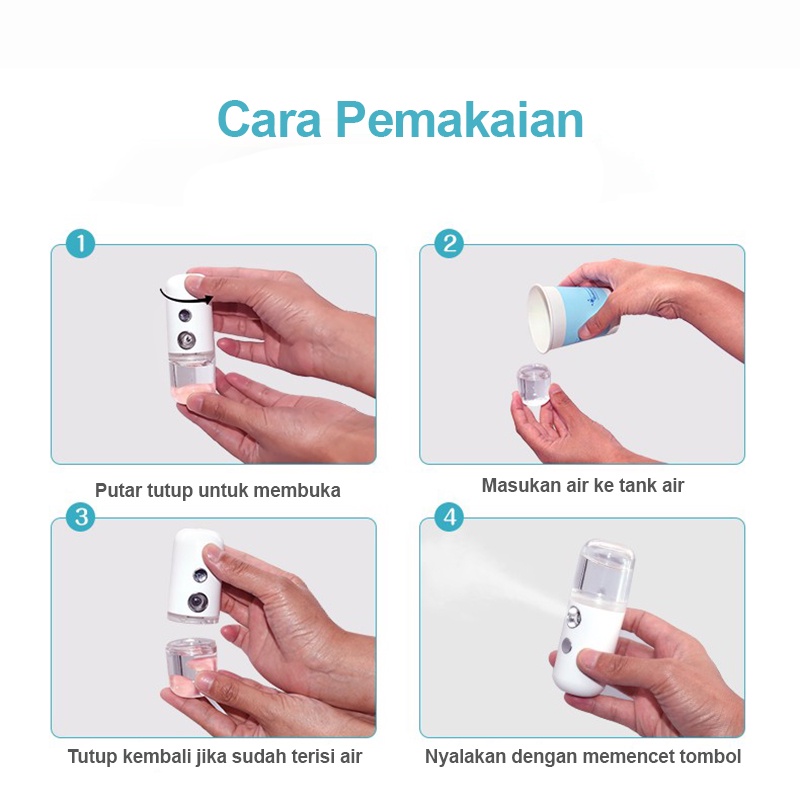 Cara Pemakaian

1

Putar tutup untuk membuka

2

Masukan air ke tank air

3

Tutup kembali jika sudah terisi air

4

Nyalakan dengan memencet tombol