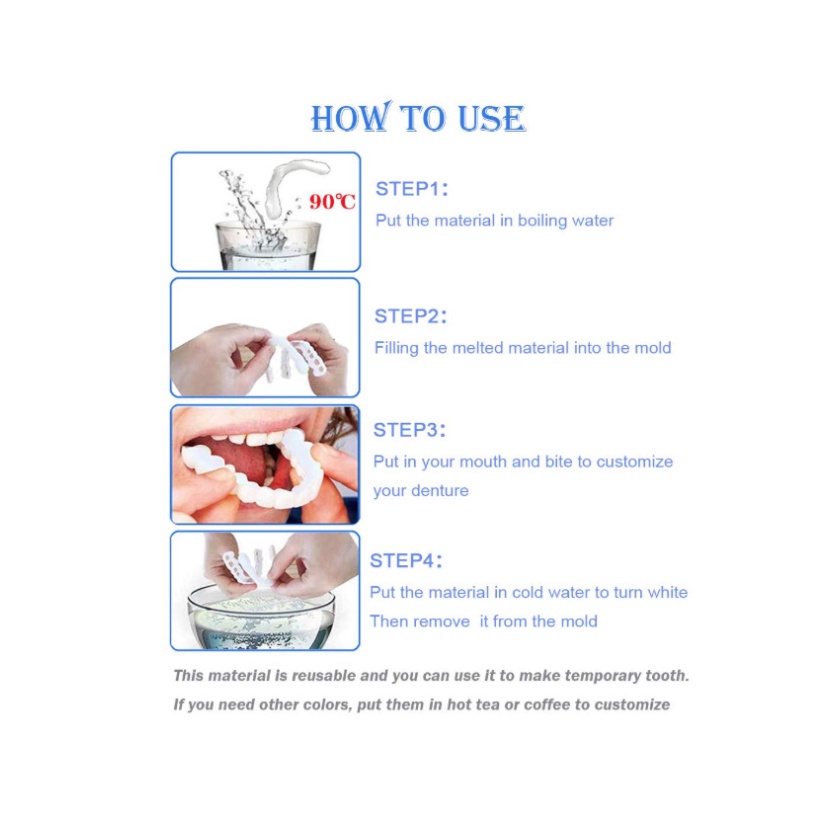 HOW TO USE

90℃

STEP1:
Put the material in boiling water

STEP2:
Filling the melted material into the mold

STEP3:
Put in your mouth and bite to customize your denture

STEP4:
Put the material in cold water to turn white
Then remove it from the mold

This material is reusable and you can use it to make temporary tooth.
If you need other colors, put them in hot tea or coffee to customize