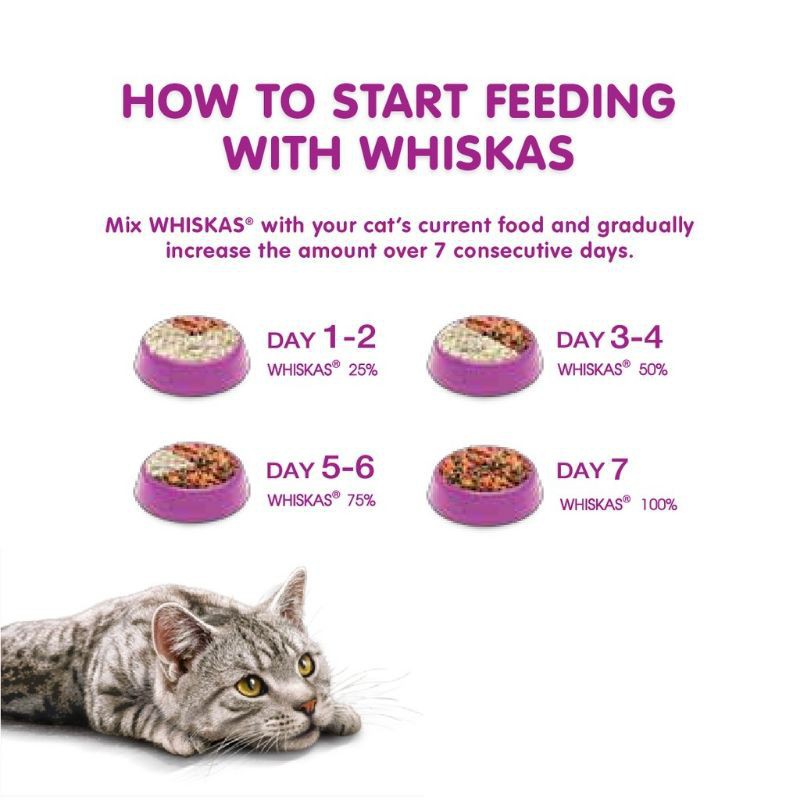 HOW TO START FEEDING WITH WHISKAS

Mix WHISKAS® with your cat's current food and gradually increase the amount over 7 consecutive days.

DAY 1-2
WHISKAS® 25%

DAY 3-4
WHISKAS® 50%

DAY 5-6
WHISKAS® 75%

DAY 7
WHISKAS® 100%