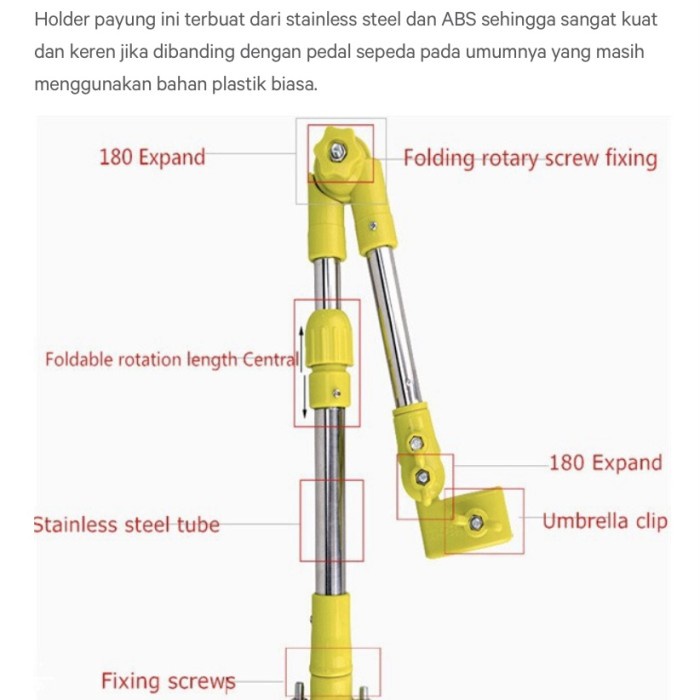 Holder payung ini terbuat dari stainless steel dan ABS sehingga sangat kuat dan keren jika dibanding dengan pedal sepeda pada umumnya yang masih menggunakan bahan plastik biasa.

180 Expand

Folding rotary screw fixing

Foldable rotation length Central

180 Expand

Stainless steel tube

Umbrella clip

Fixing screws