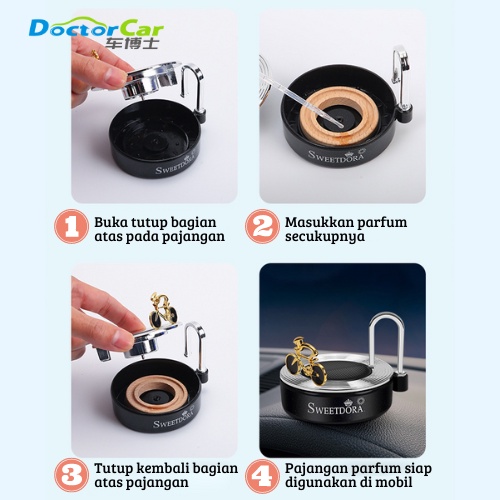 DoctorCar
车博士

SWEETDORA

SWEETDORA

1 Buka tutup bagian atas pada pajangan

2 Masukkan parfum secukupnya

SWEETDORA

SWEETDORA

3 Tutup kembali bagian atas pajangan

4 Pajangan parfum siap digunakan di mobil