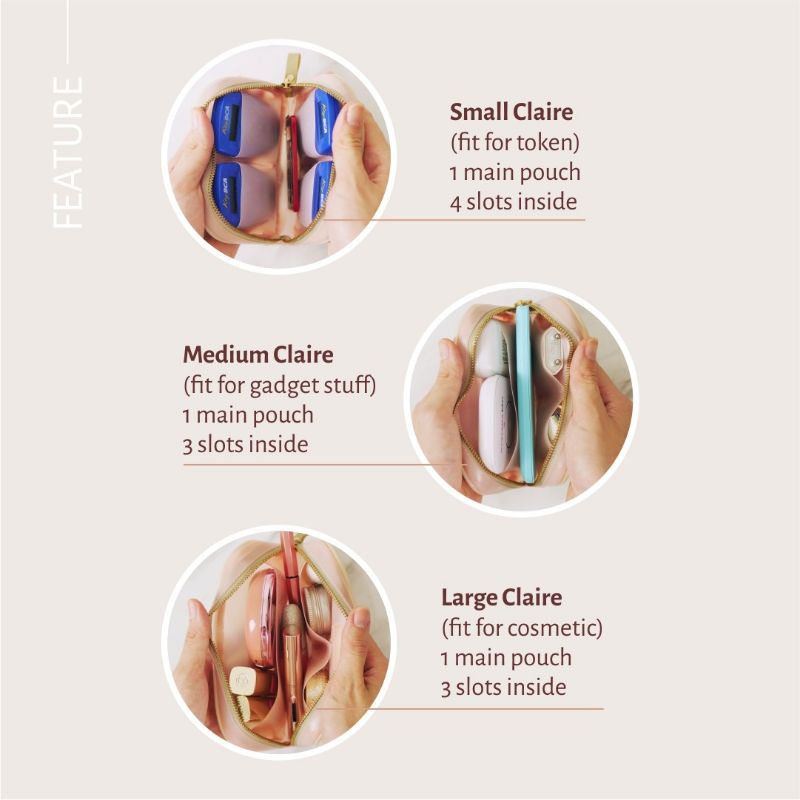 FEATURE

Small Claire
(fit for token)
1 main pouch
4 slots inside

Medium Claire
(fit for gadget stuff)
1 main pouch
3 slots inside

Large Claire
(fit for cosmetic)
1 main pouch
3 slots inside