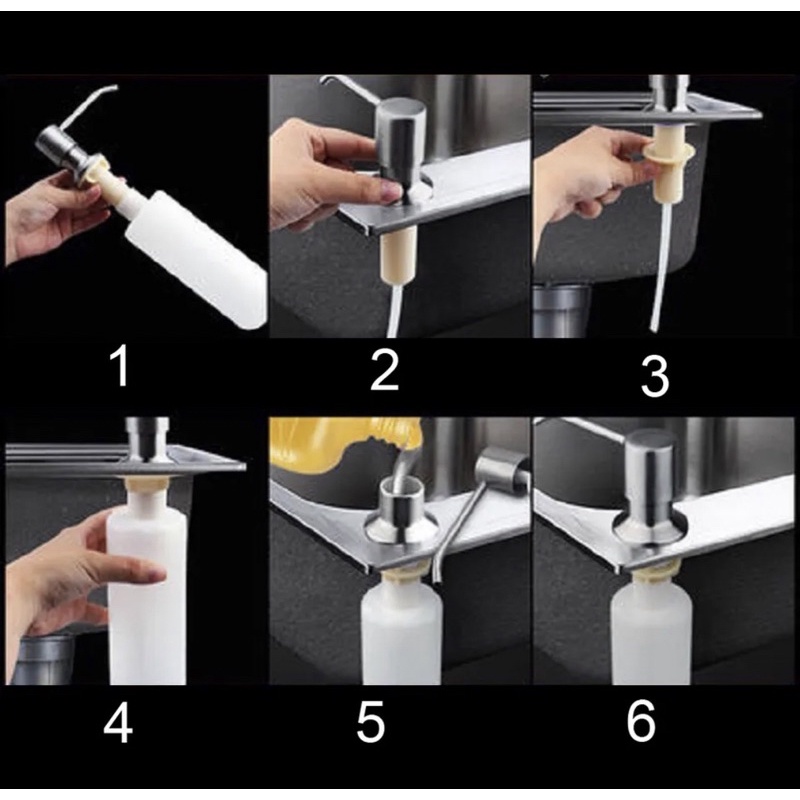 1

2

3

4

5

6