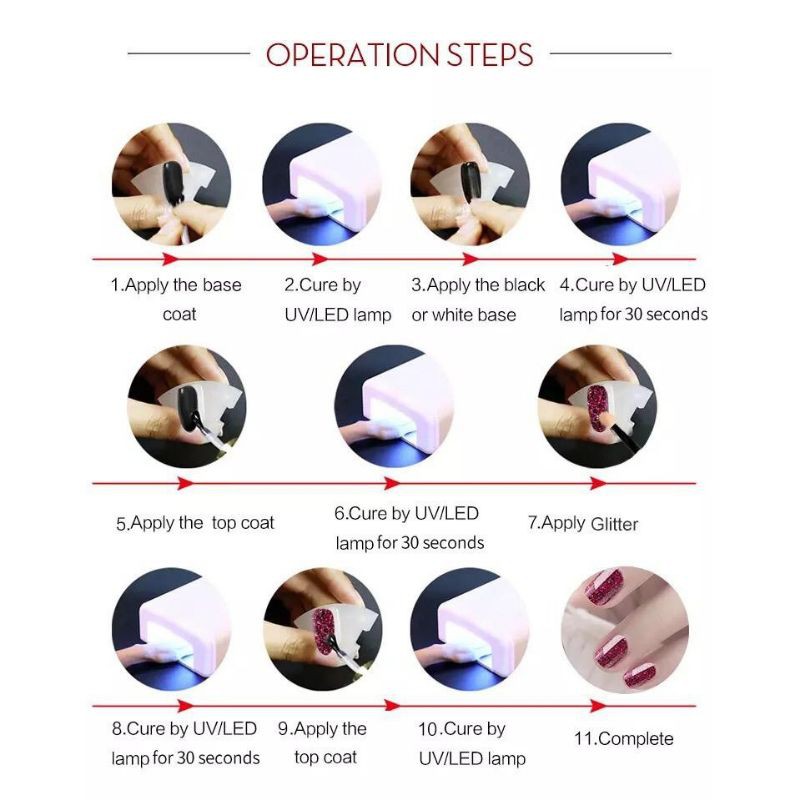 OPERATION STEPS

1.Apply the base coat

2.Cure by UV/LED lamp

3.Apply the black or white base

4.Cure by UV/LED lamp for 30 seconds

5.Apply the  top coat

6.Cure by UV/LED lamp for 30 seconds

7.Apply Glitter

8.Cure by UV/LED lamp for 30 seconds

9.Apply the top coat

10.Cure by UV/LED lamp

11.Complete