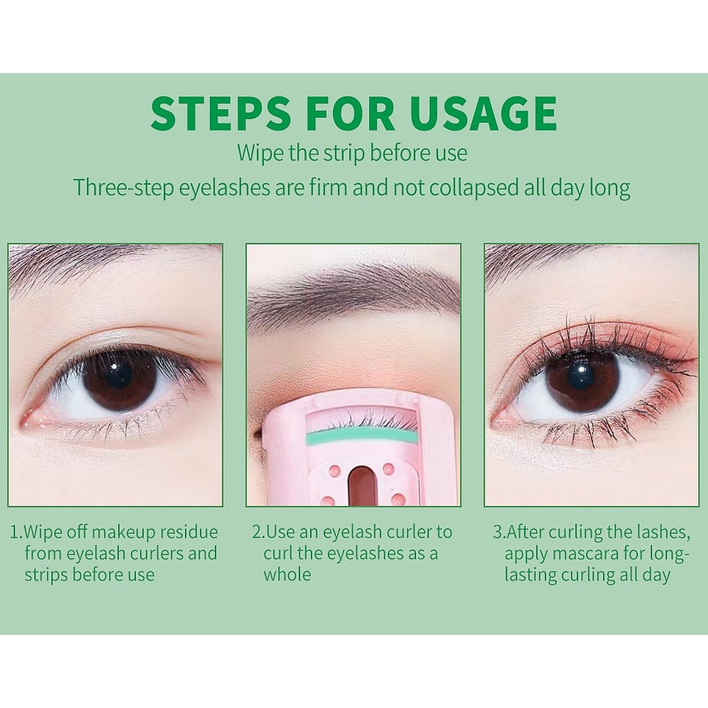 STEPS FOR USAGE

Wipe the strip before use

Three-step eyelashes are firm and not collapsed all day long

1.Wipe off makeup residue from eyelash curlers and strips before use

2.Use an eyelash curler to curl the eyelashes as a whole

3.After curling the lashes, apply mascara for long-lasting curling all day