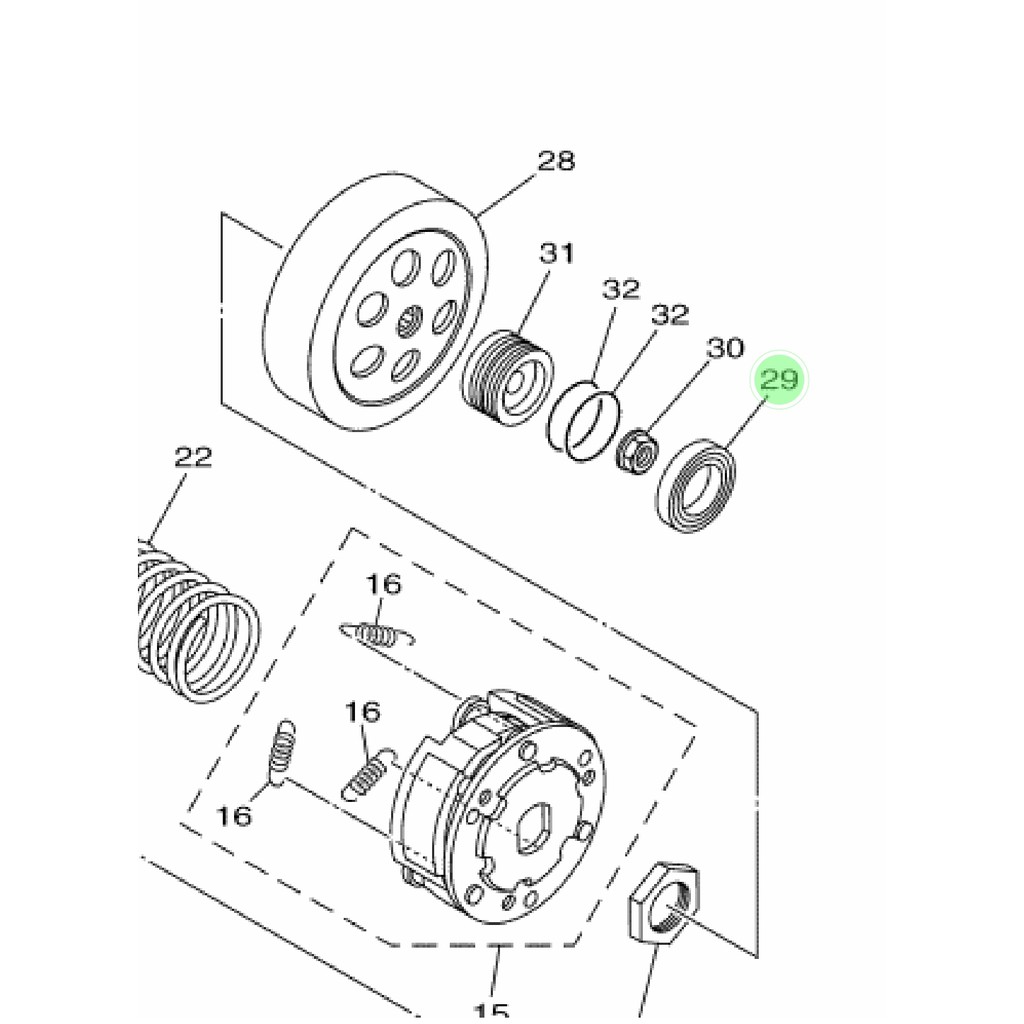 28
31
32
32
30
29
22
16
16
16
15