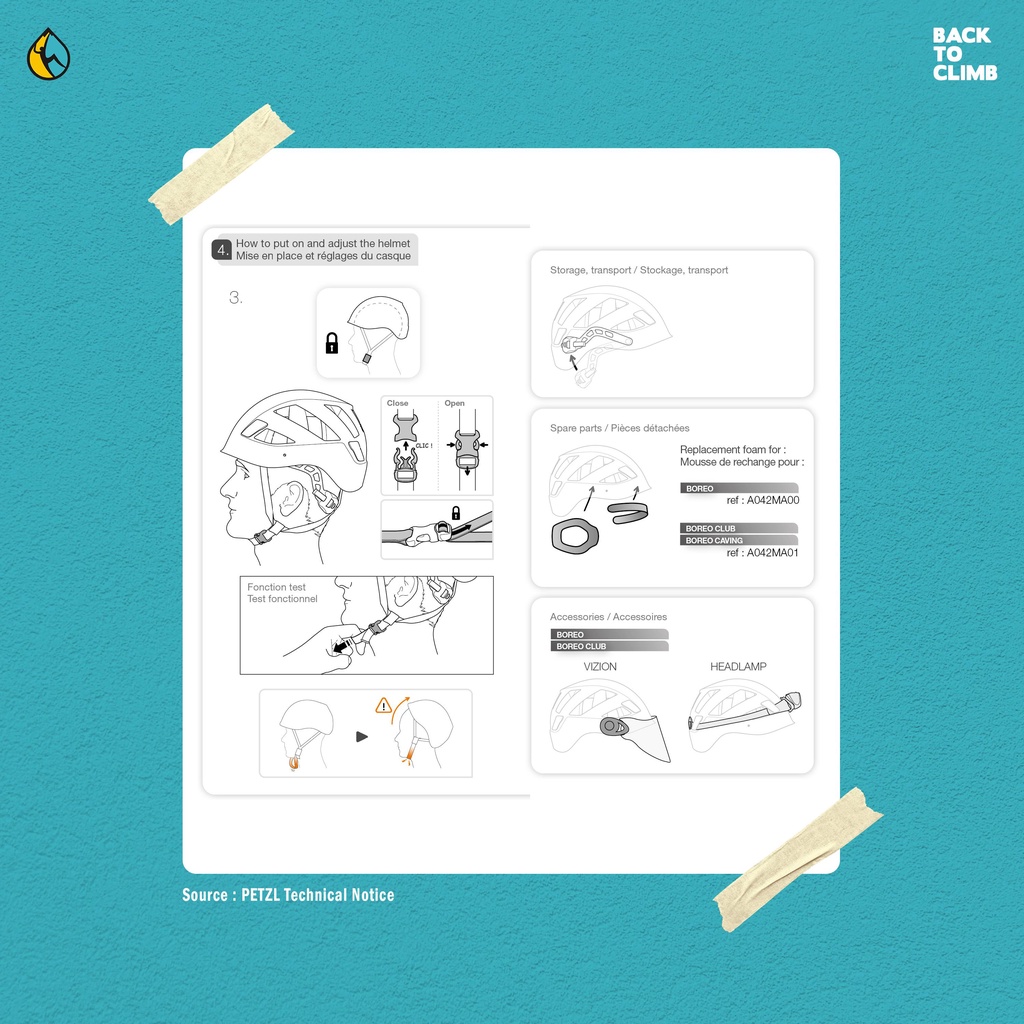 BACK TO CLIMB

4. How to put on and adjust the helmet
Mise en place et réglages du casque

3.

Close
Open
CLIC !

Fonction test
Test fonctionnel

Storage, transport / Stockage, transport

Spare parts / Pièces détachées

Replacement foam for :
Mousse de rechange pour :

BOREO
ref : A042MA00

BOREO CLUB
BOREO CAVING
ref : A042MA01

Accessories / Accessoires

BOREO
BOREO CLUB

VIZION
HEADLAMP

Source : PETZL Technical Notice