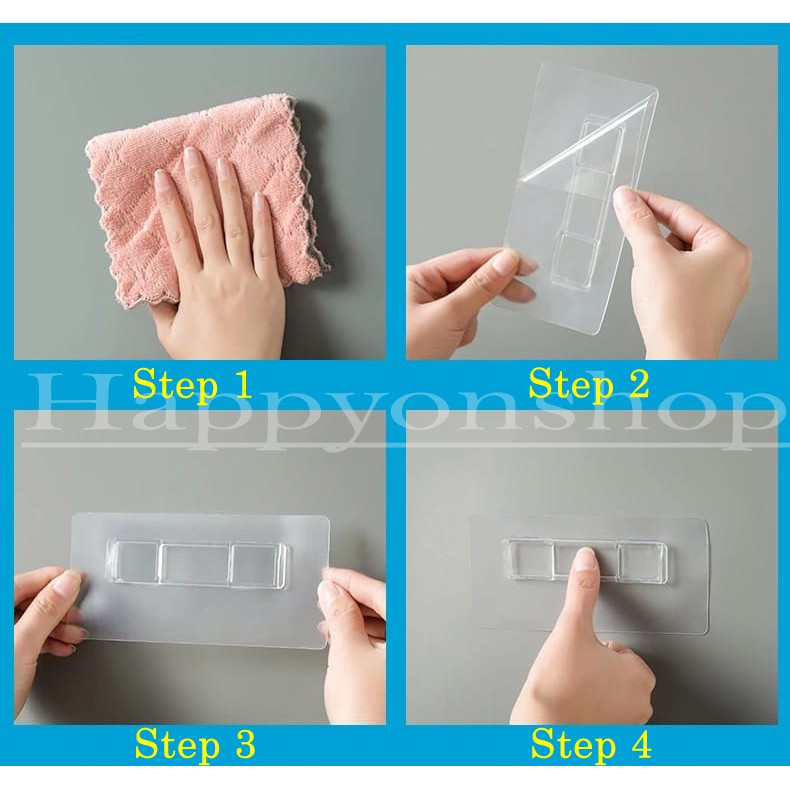 Step 1

Step 2

Happyonshop

Step 3

Step 4