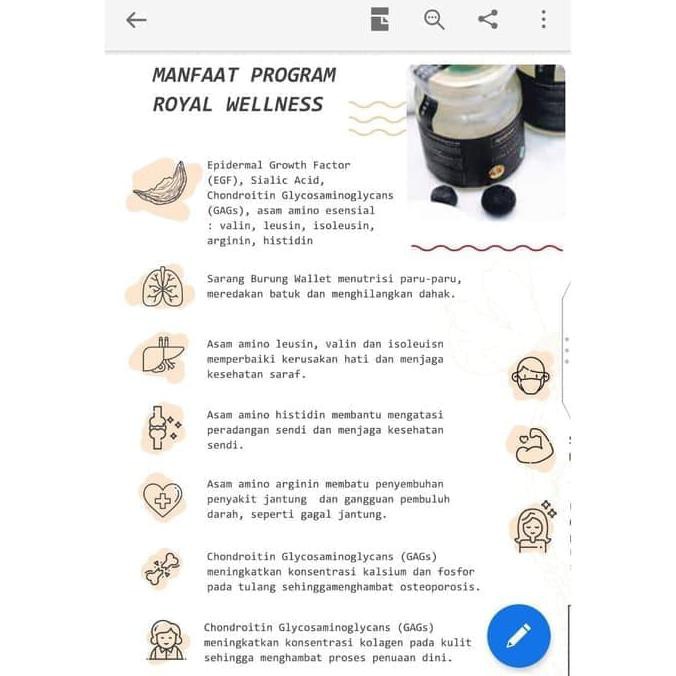 MANFAAT PROGRAM ROYAL WELLNESS

Epidermal Growth Factor (EGF), Sialic Acid, Chondroitin Glycosaminoglycans (GAGs), asam amino esensial : valin, leusin, isoleusin, arginin, histidin

Sarang Burung Wallet menutrisi paru-paru, meredakan batuk dan menghilangkan dahak.

Asam amino leusin, valin dan isoleuisn memperbaiki kerusakan hati dan menjaga kesehatan saraf.

Asam amino histidin membantu mengatasi peradangan sendi dan menjaga kesehatan sendi.

Asam amino arginin membatu penyembuhan penyakit jantung dan gangguan pembuluh darah, seperti gagal jantung.

Chondroitin Glycosaminoglycans (GAGs) meningkatkan konsentrasi kalsium dan fosfor pada tulang sehinggamenghambat osteoporosis.

Chondroitin Glycosaminoglycans (GAGs) meningkatkan konsentrasi kolagen pada kulit sehingga menghambat proses penuaan dini.