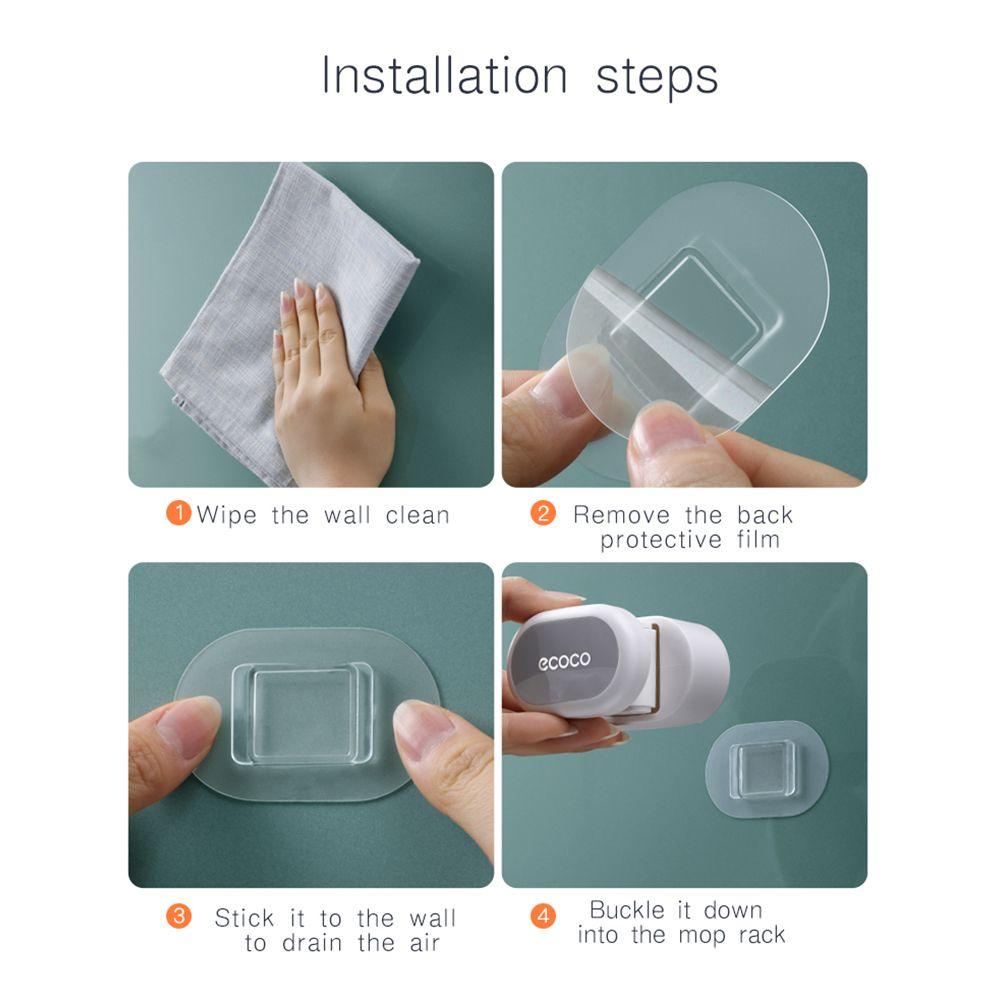 Installation steps

1 Wipe the wall clean

2 Remove the back protective film

ecoco

3 Stick it to the wall to drain the air

4 Buckle it down into the mop rack