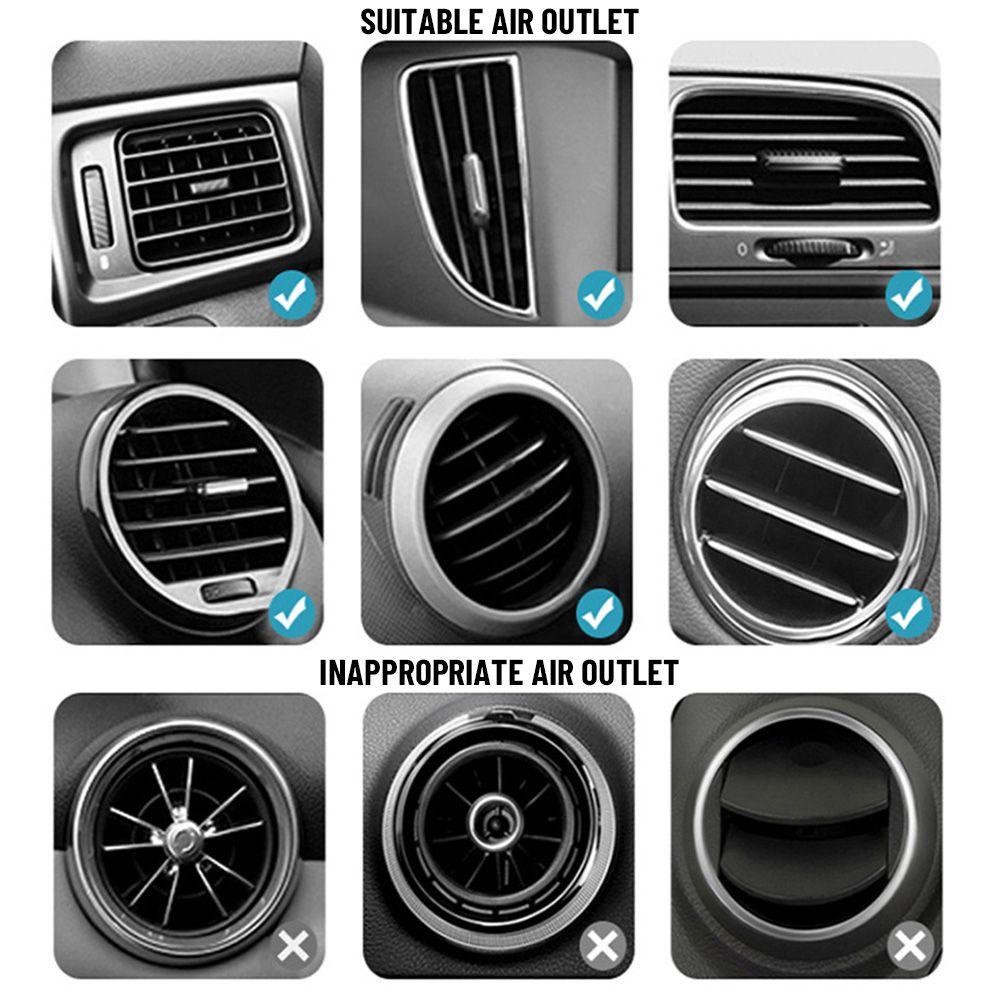 SUITABLE AIR OUTLET

INAPPROPRIATE AIR OUTLET