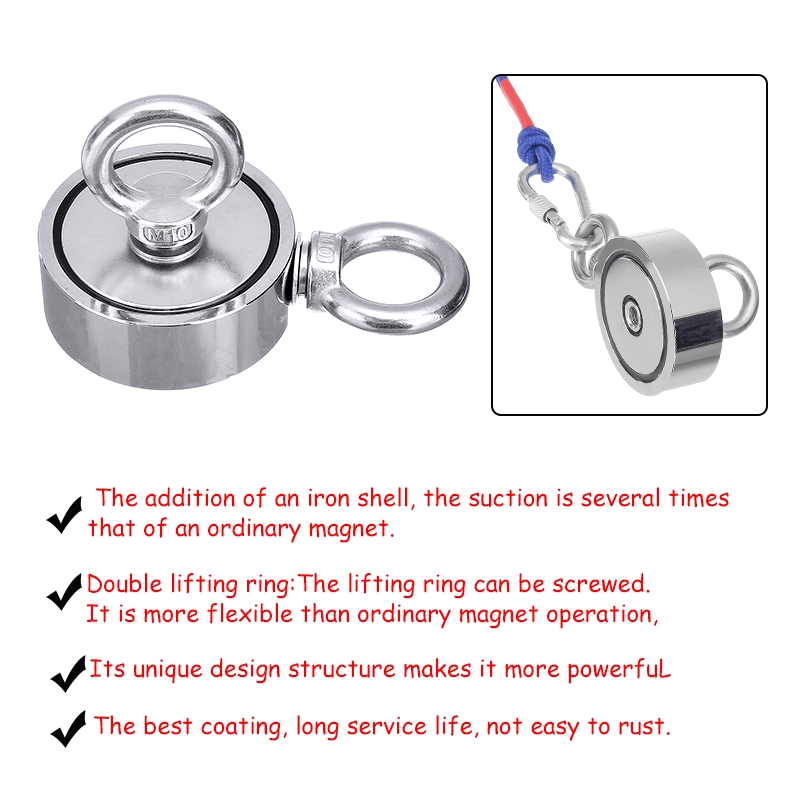 M10

M10

✔ The addition of an iron shell, the suction is several times that of an ordinary magnet.

✔ Double lifting ring:The lifting ring can be screwed. It is more flexible than ordinary magnet operation,

✔ Its unique design structure makes it more powerfuL

✔ The best coating, long service life, not easy to rust.