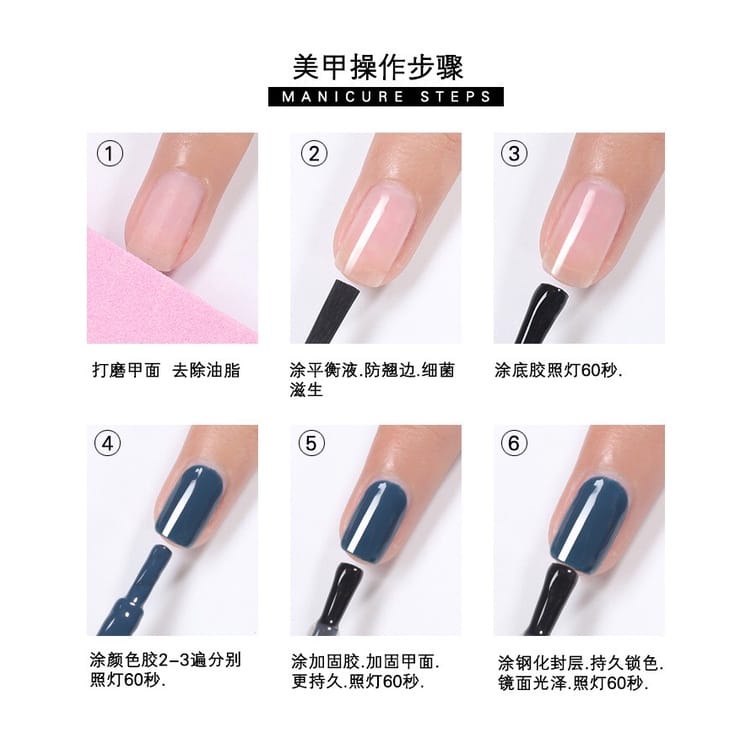 美甲操作步骤
MANICURE STEPS

①
打磨甲面 去除油脂

②
涂平衡液.防翘边.细菌滋生

③
涂底胶照灯60秒.

④
涂颜色胶2-3遍分别照灯60秒.

⑤
涂加固胶.加固甲面.更持久.照灯60秒.

⑥
涂钢化封层.持久锁色.镜面光泽.照灯60秒.