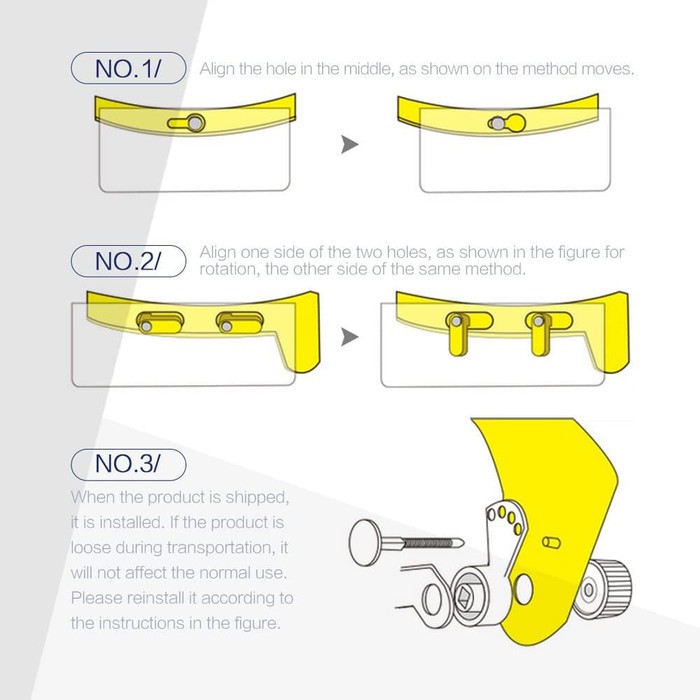 NO.1/ Align the hole in the middle, as shown on the method moves.

NO.2/ Align one side of the two holes, as shown in the figure for rotation, the other side of the same method.

NO.3/ When the product is shipped, it is installed. If the product is loose during transportation, it will not affect the normal use. Please reinstall it according to the instructions in the figure.