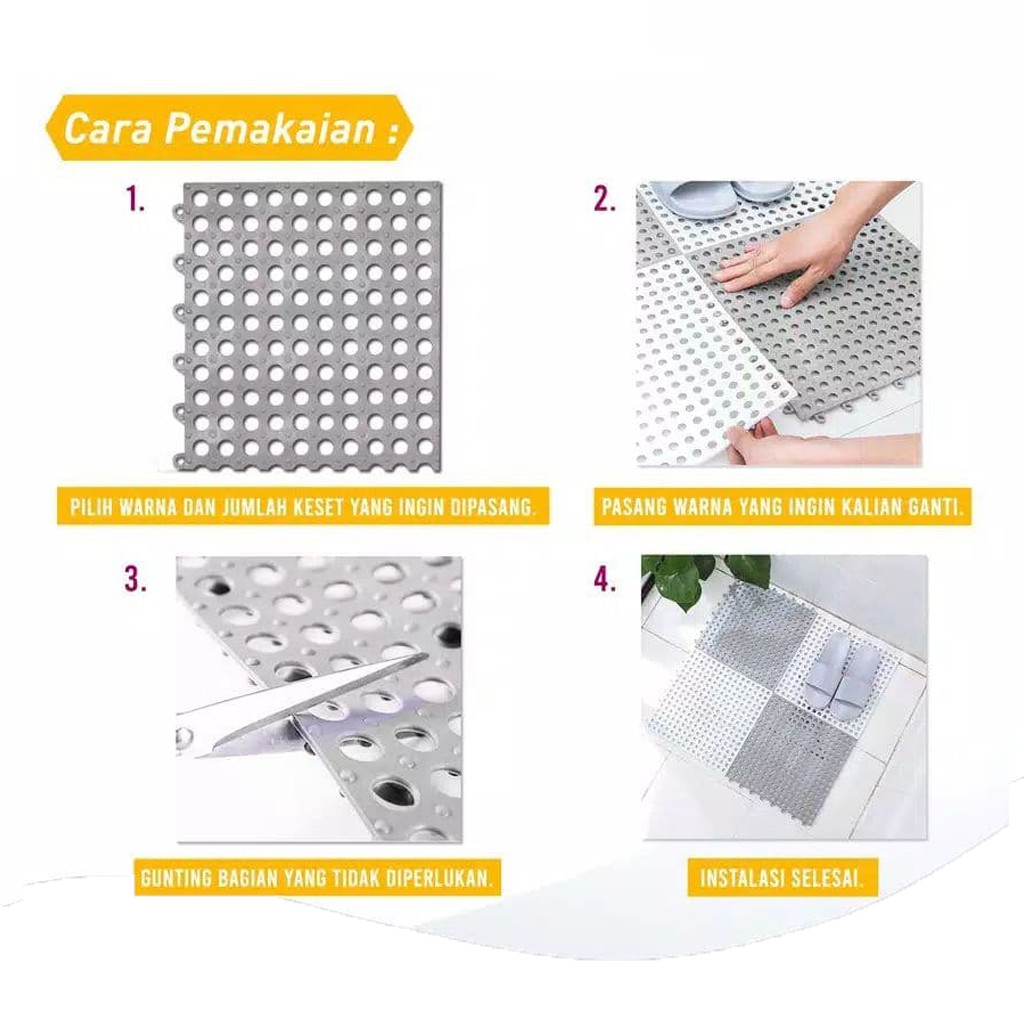 Cara Pemakaian :

1.

PILIH WARNA DAN JUMLAH KESET YANG INGIN DIPASANG.

2.

PASANG WARNA YANG INGIN KALIAN GANTI.

3.

GUNTING BAGIAN YANG TIDAK DIPERLUKAN.

4.

INSTALASI SELESAI.