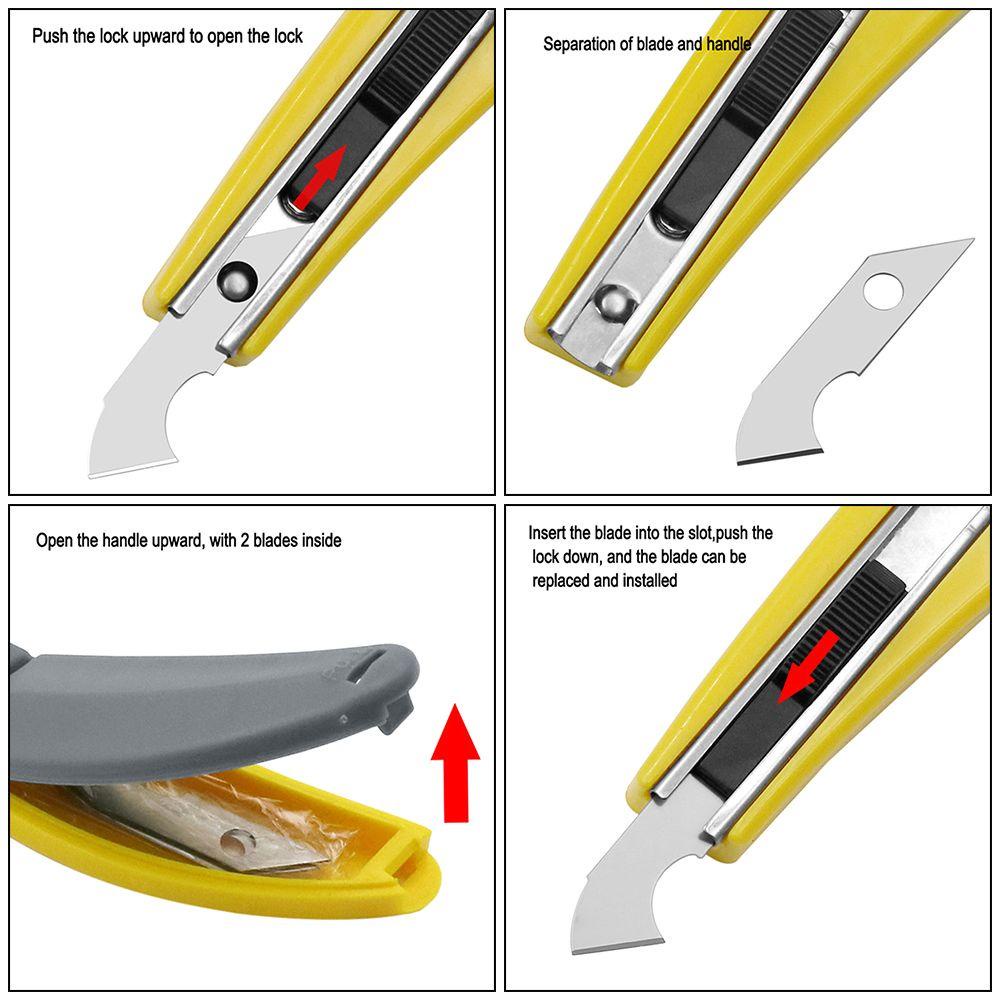 Push the lock upward to open the lock

Separation of blade and handle

Open the handle upward, with 2 blades inside

Insert the blade into the slot,push the lock down, and the blade can be replaced and installed