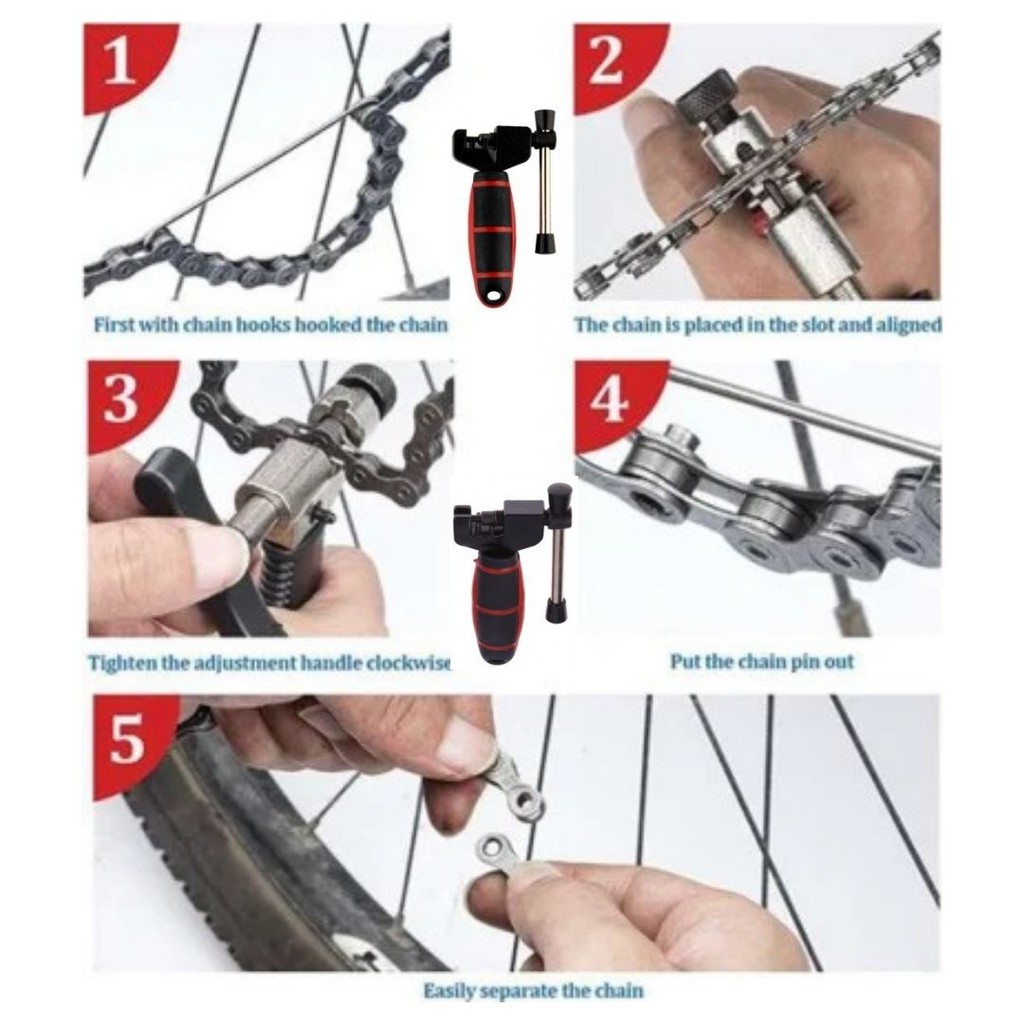 1

First with chain hooks hooked the chain

2

The chain is placed in the slot and aligned

3

Tighten the adjustment handle clockwise

4

Put the chain pin out

5

Easily separate the chain