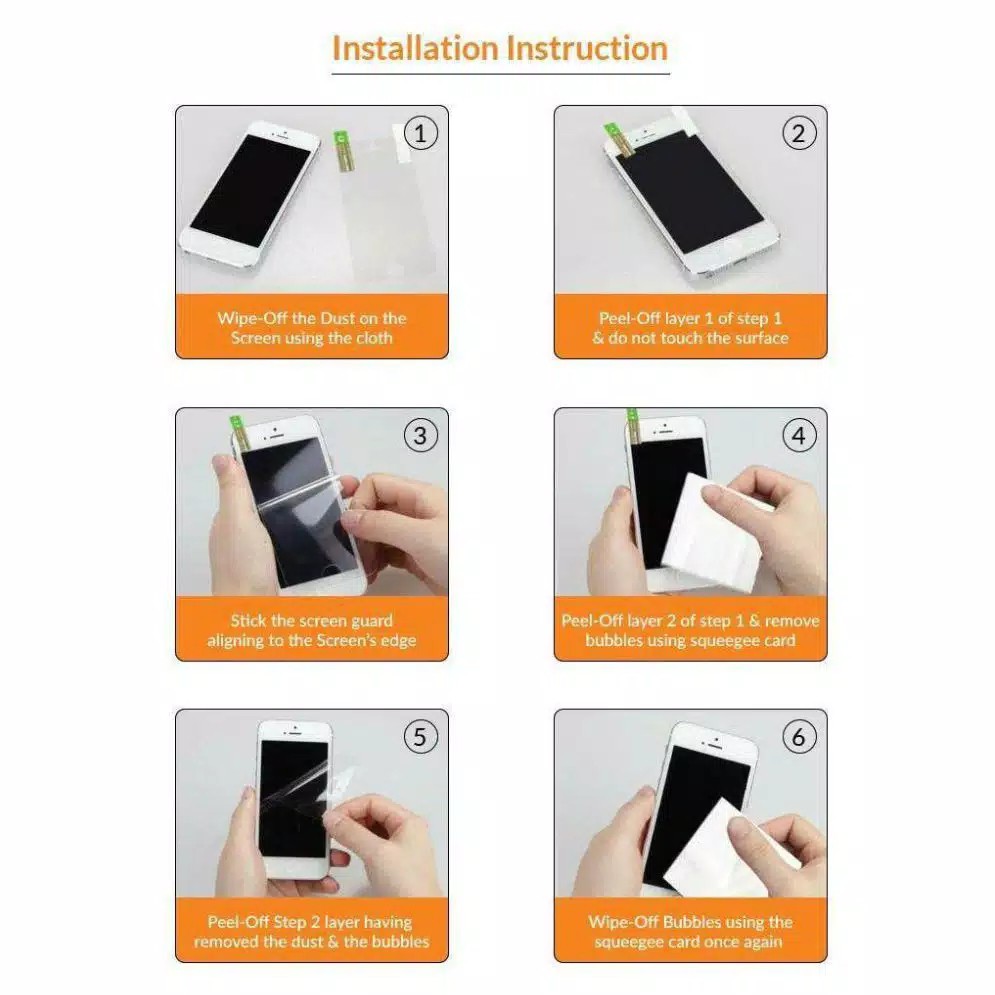 Installation Instruction

1

Wipe-Off the Dust on the Screen using the cloth

2

Peel-Off layer 1 of step 1 & do not touch the surface

3

Stick the screen guard aligning to the Screen's edge

4

Peel-Off layer 2 of step 1 & remove bubbles using squeegee card

5

Peel-Off Step 2 layer having removed the dust & the bubbles

6

Wipe-Off Bubbles using the squeegee card once again