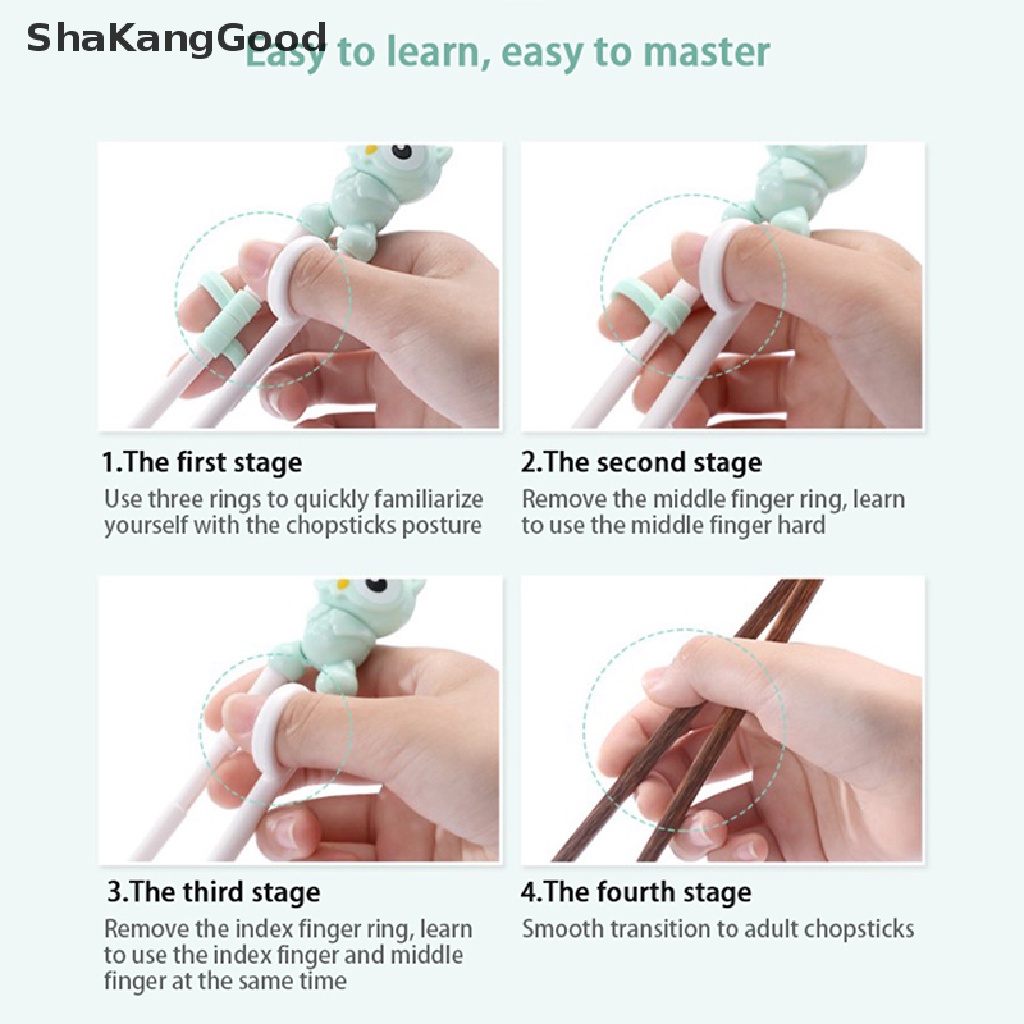 ShaKangGood

Easy to learn, easy to master

1.The first stage
Use three rings to quickly familiarize yourself with the chopsticks posture

2.The second stage
Remove the middle finger ring, learn to use the middle finger hard

3.The third stage
Remove the index finger ring, learn to use the index finger and middle finger at the same time

4.The fourth stage
Smooth transition to adult chopsticks