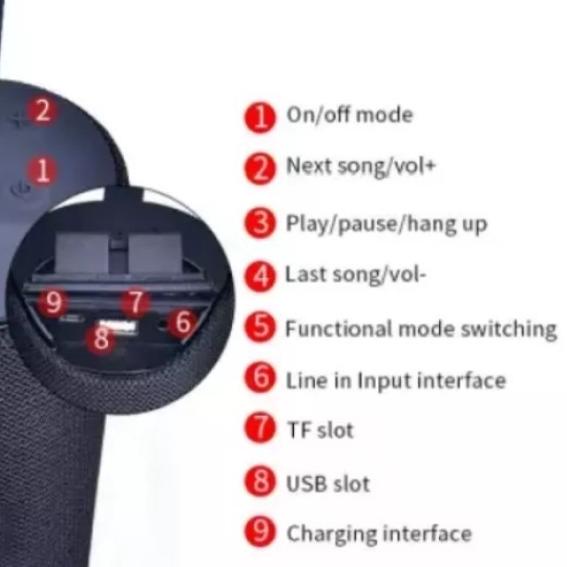 2
1
9
7
6
8

1 On/off mode
2 Next song/vol+
3 Play/pause/hang up
4 Last song/vol-
5 Functional mode switching
6 Line in Input interface
7 TF slot
8 USB slot
9 Charging interface