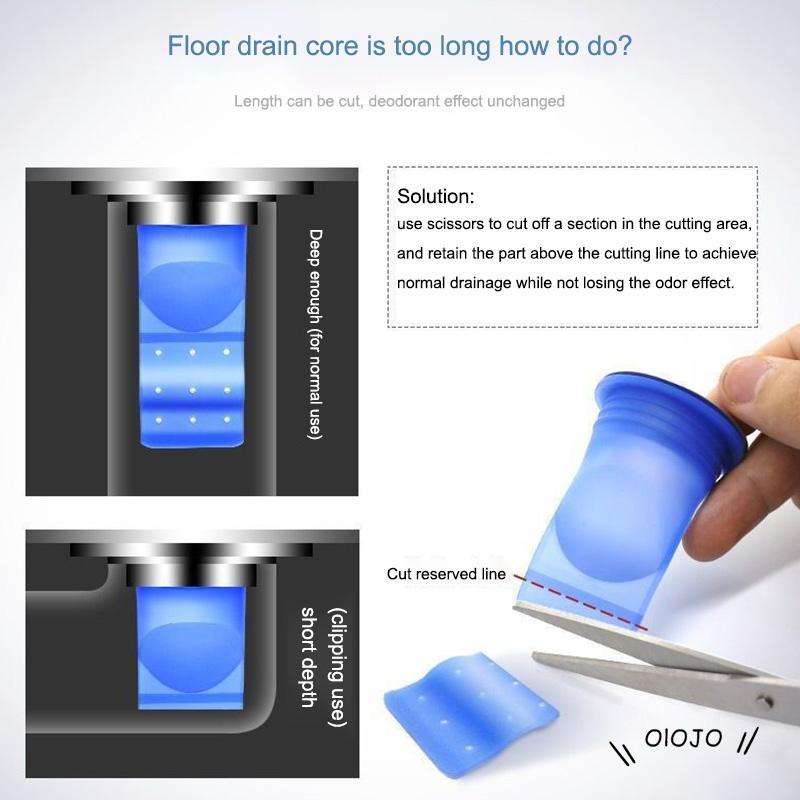 Floor drain core is too long how to do?

Length can be cut, deodorant effect unchanged

Deep enough (for normal use)

Solution:
use scissors to cut off a section in the cutting area, and retain the part above the cutting line to achieve normal drainage while not losing the odor effect.

(clipping use) short depth

Cut reserved line

\\ OIOJO //