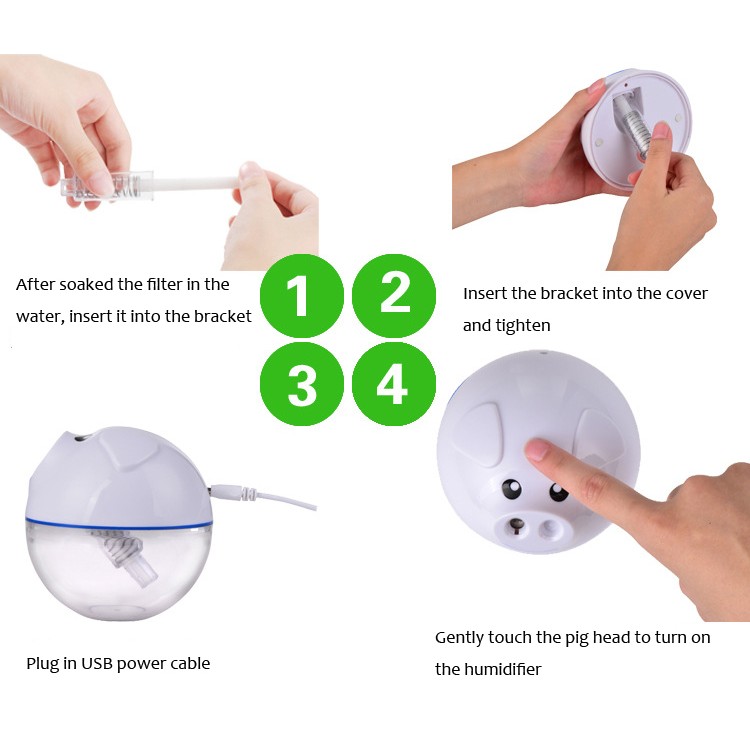 After soaked the filter in the water, insert it into the bracket

1

2

Insert the bracket into the cover and tighten

3

4

Plug in USB power cable

Gently touch the pig head to turn on the humidifier