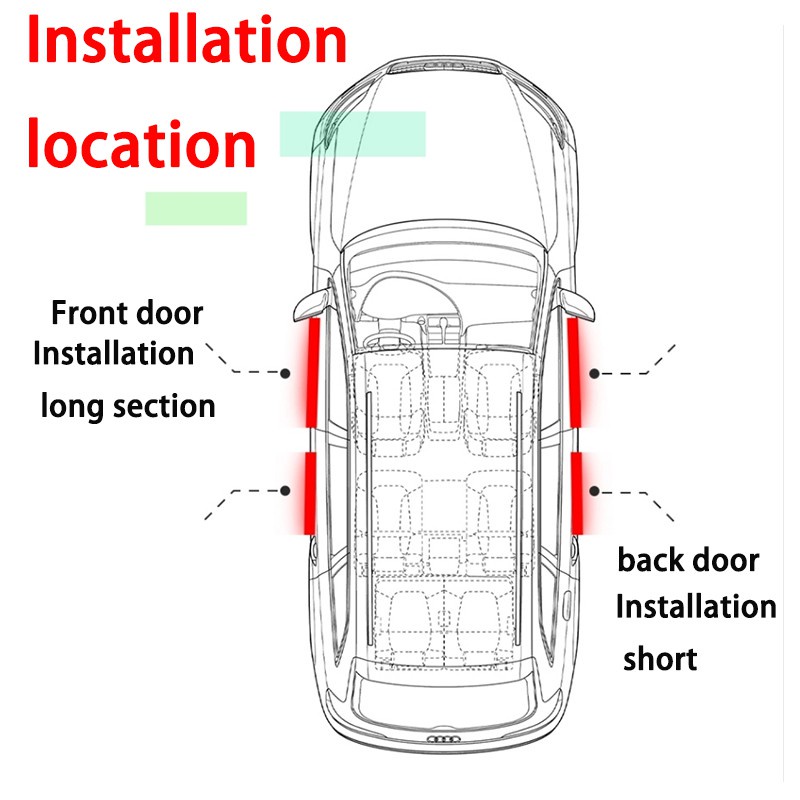 Installation location

Front door Installation long section

back door Installation short