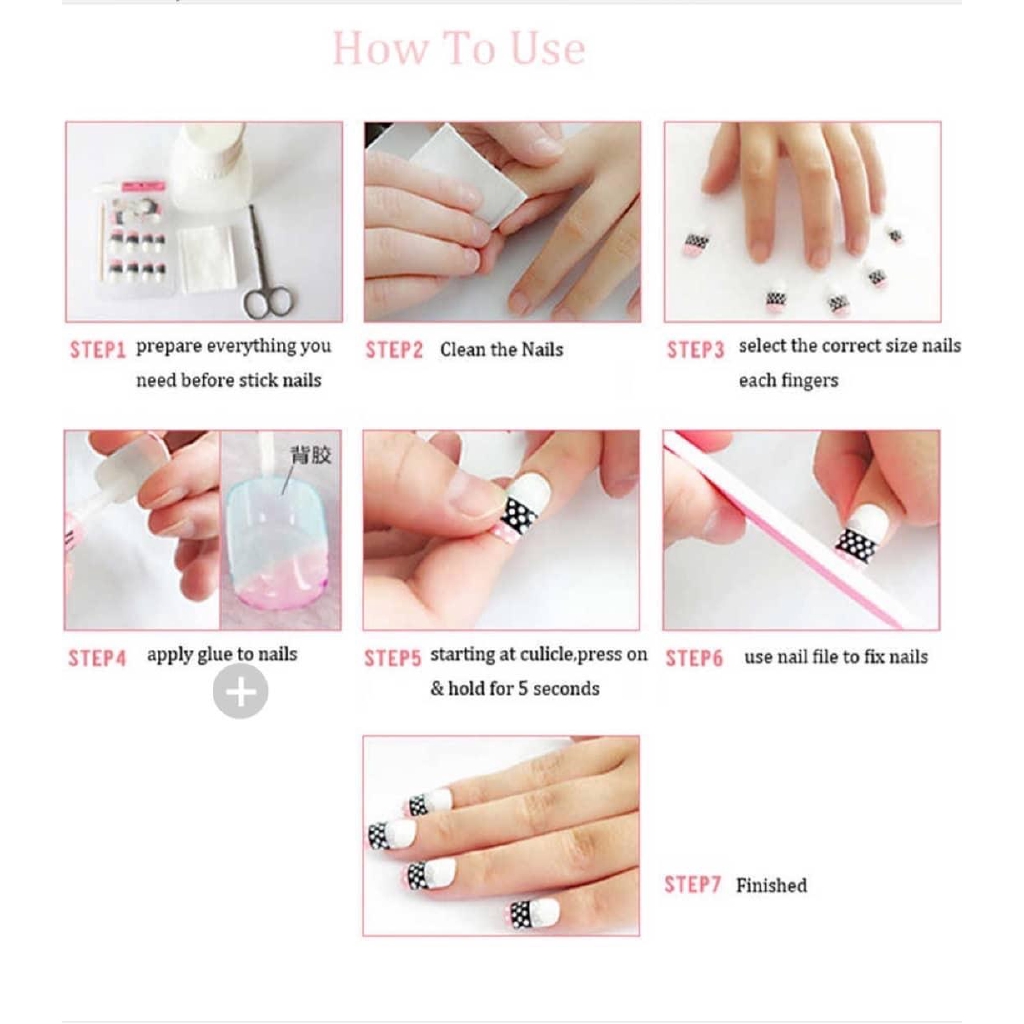 How To Use

STEP1 prepare everything you need before stick nails

STEP2 Clean the Nails

STEP3 select the correct size nails each fingers

背胶

STEP4 apply glue to nails

STEP5 starting at culicle,press on & hold for 5 seconds

STEP6 use nail file to fix nails

STEP7 Finished