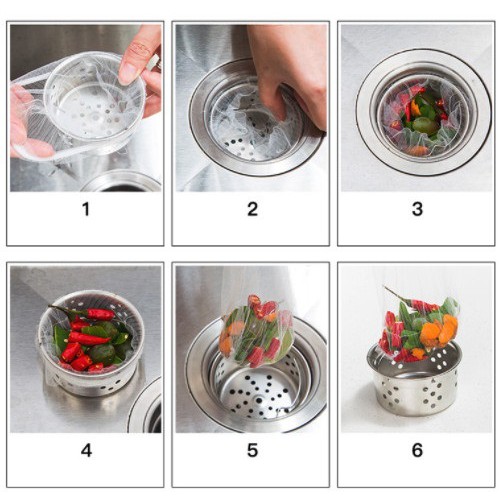 1

2

3

4

5

6