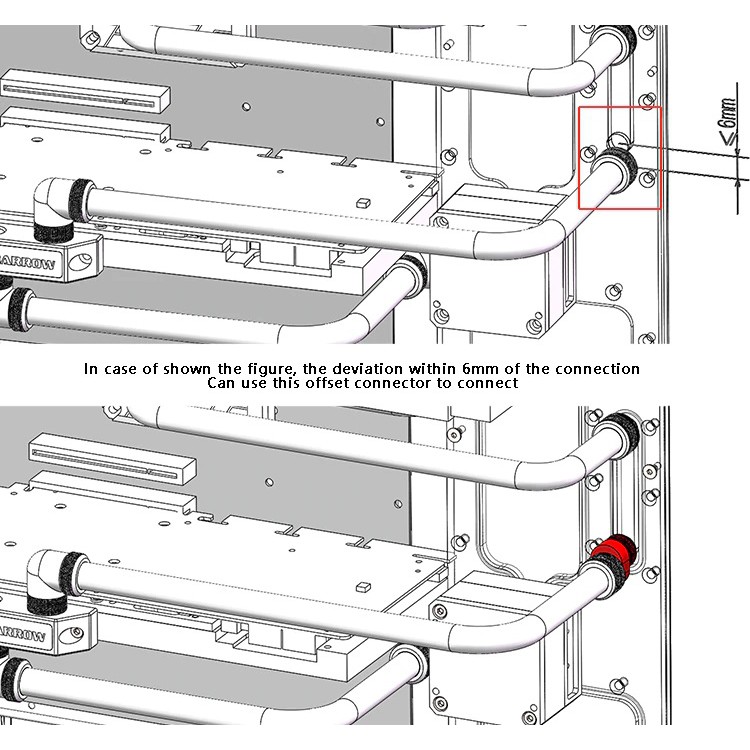 ≤6mm

ARROW

In case of shown the figure, the deviation within 6mm of the connection
Can use this offset connector to connect

ARROW