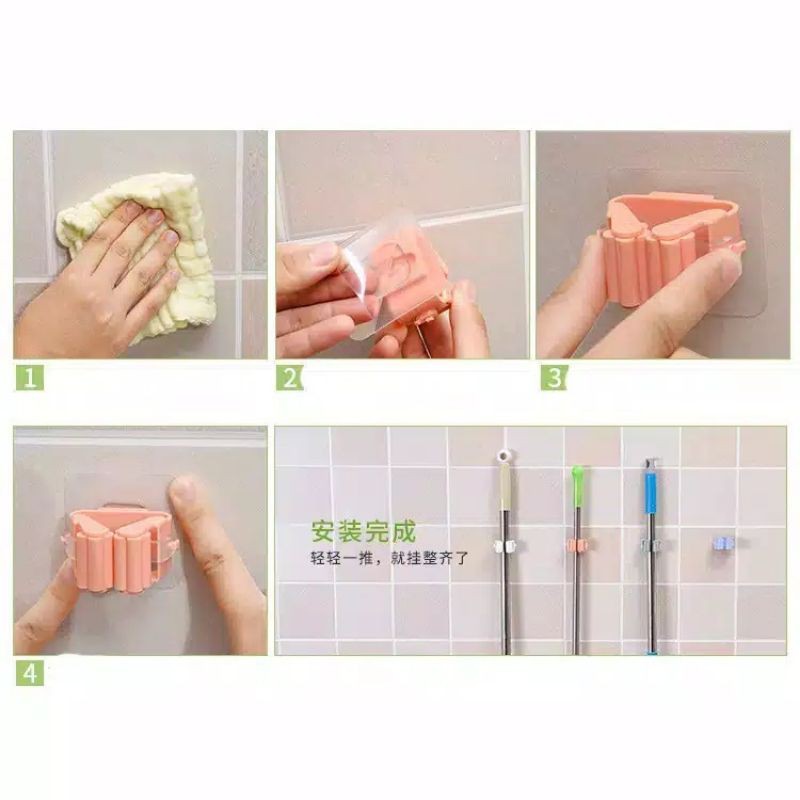 1

2

3

4

安装完成
轻轻一推，就挂整齐了