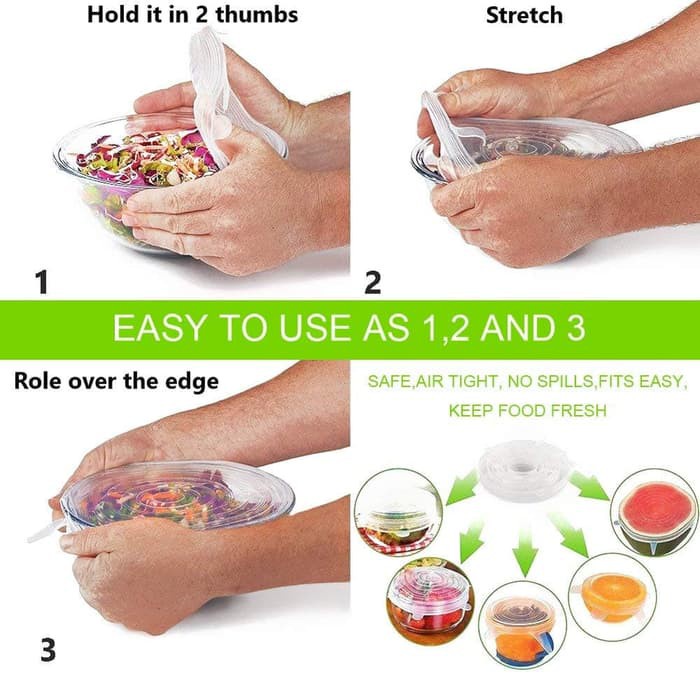 Hold it in 2 thumbs

1

Stretch

2

EASY TO USE AS 1,2 AND 3

Role over the edge

3

SAFE,AIR TIGHT, NO SPILLS,FITS EASY, KEEP FOOD FRESH