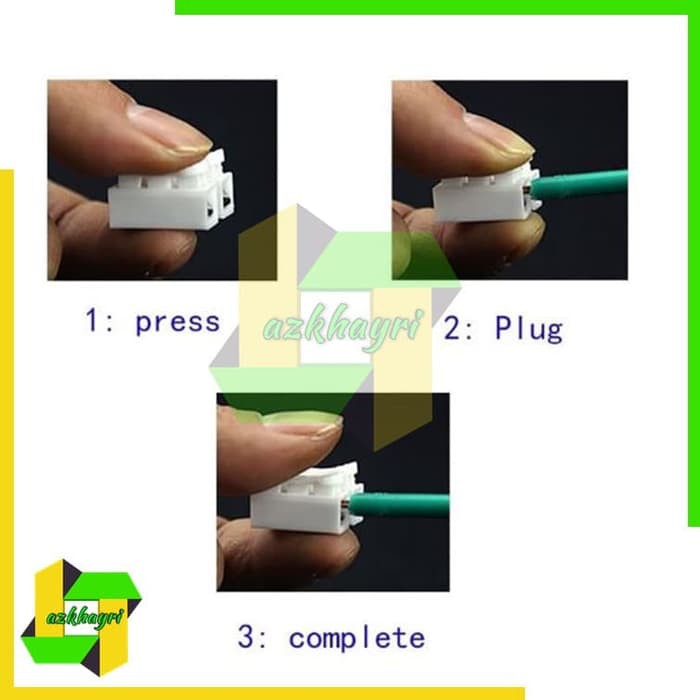 1: press

azkhayri

2: Plug

3: complete

azkhayri