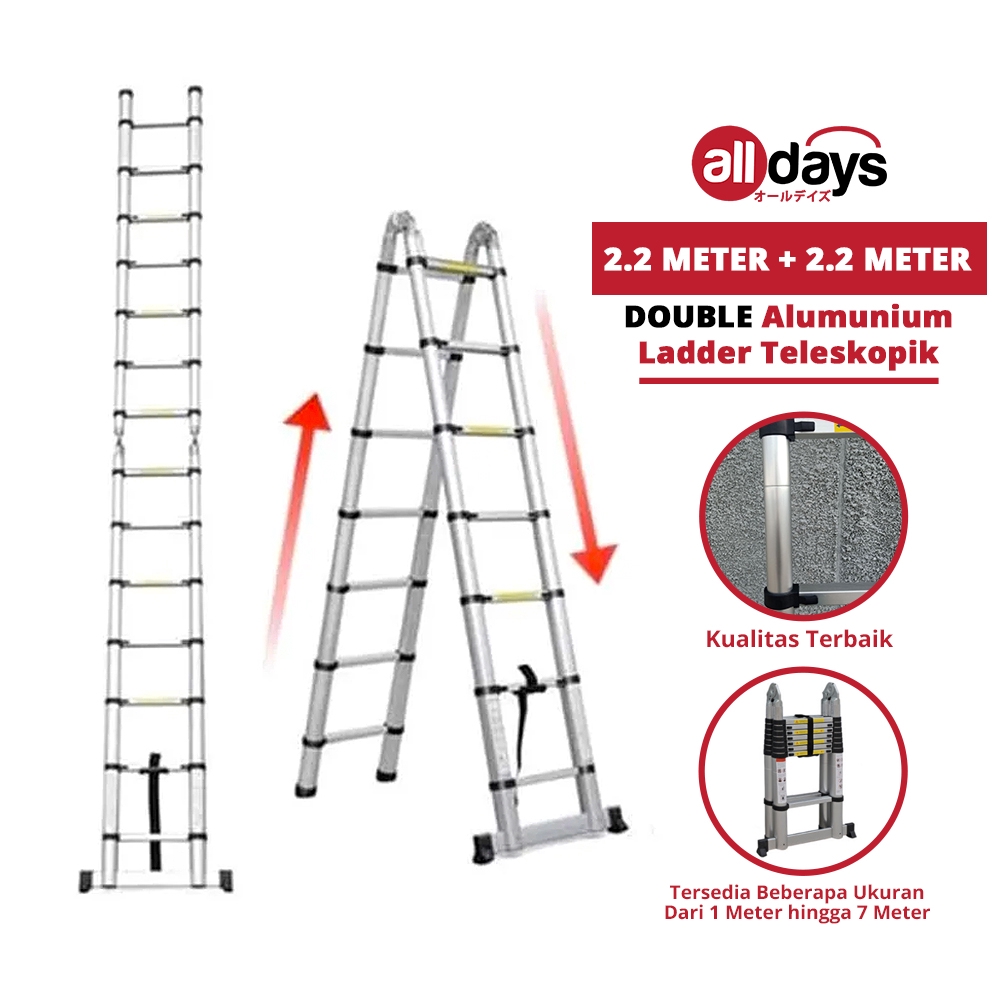 alldays
オールデイズ

2.2 METER + 2.2 METER

DOUBLE Alumunium Ladder Teleskopik

Kualitas Terbaik

Tersedia Beberapa Ukuran Dari 1 Meter hingga 7 Meter