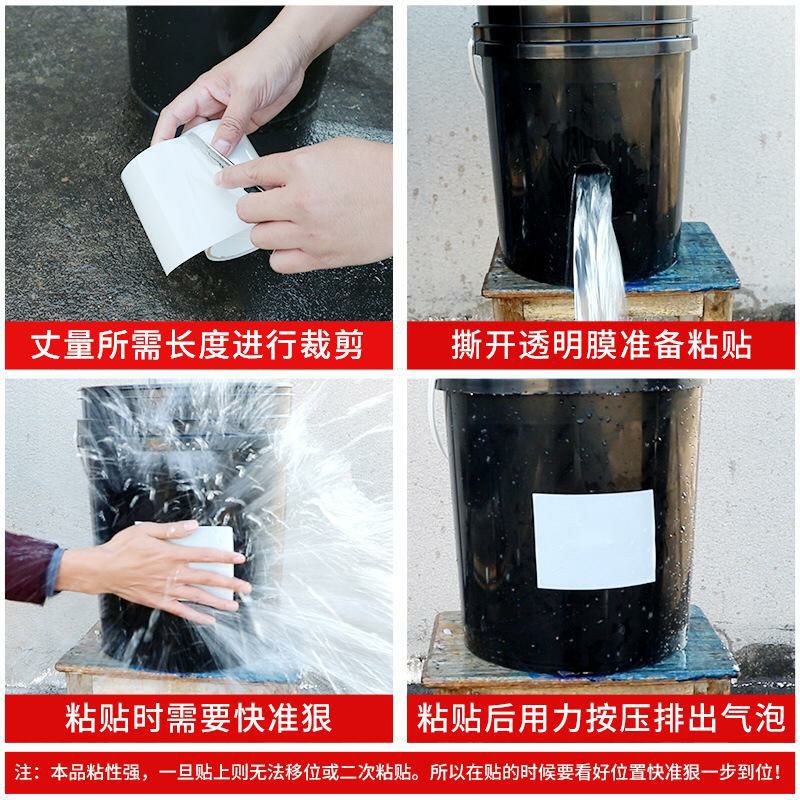 丈量所需长度进行裁剪

撕开透明膜准备粘贴

粘贴时需要快准狠

粘贴后用力按压排出气泡

注：本品粘性强，一旦贴上则无法移位或二次粘贴。所以在贴的时候要看好位置快准狠一步到位！