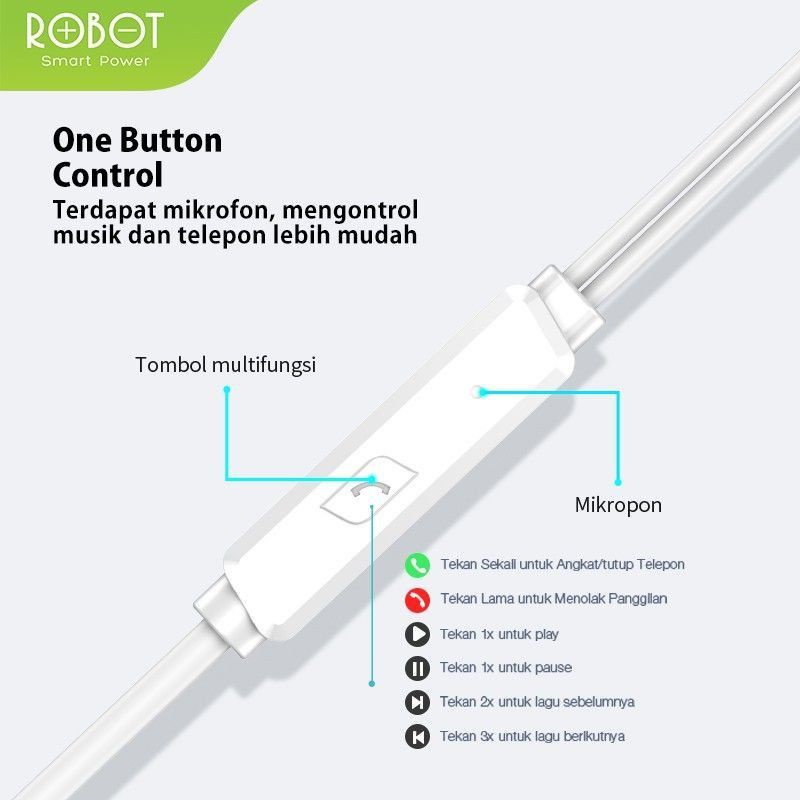 ROBOT
Smart Power

One Button Control
Terdapat mikrofon, mengontrol musik dan telepon lebih mudah

Tombol multifungsi

Mikropon

Tekan Sekali untuk Angkat/tutup Telepon
Tekan Lama untuk Menolak Panggilan
Tekan 1x untuk play
Tekan 1x untuk pause
Tekan 2x untuk lagu sebelumnya
Tekan 3x untuk lagu berikutnya