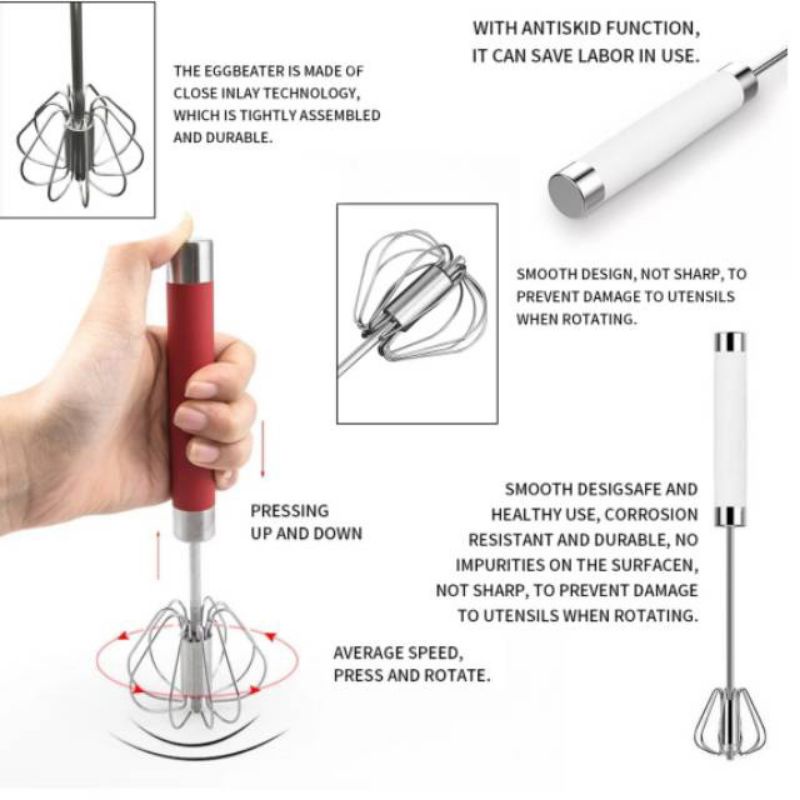 THE EGGBEATER IS MADE OF CLOSE INLAY TECHNOLOGY, WHICH IS TIGHTLY ASSEMBLED AND DURABLE.

WITH ANTISKID FUNCTION, IT CAN SAVE LABOR IN USE.

SMOOTH DESIGN, NOT SHARP, TO PREVENT DAMAGE TO UTENSILS WHEN ROTATING.

PRESSING UP AND DOWN

SMOOTH DESIGSAFE AND HEALTHY USE, CORROSION RESISTANT AND DURABLE, NO IMPURITIES ON THE SURFACEN, NOT SHARP, TO PREVENT DAMAGE TO UTENSILS WHEN ROTATING.

AVERAGE SPEED, PRESS AND ROTATE.