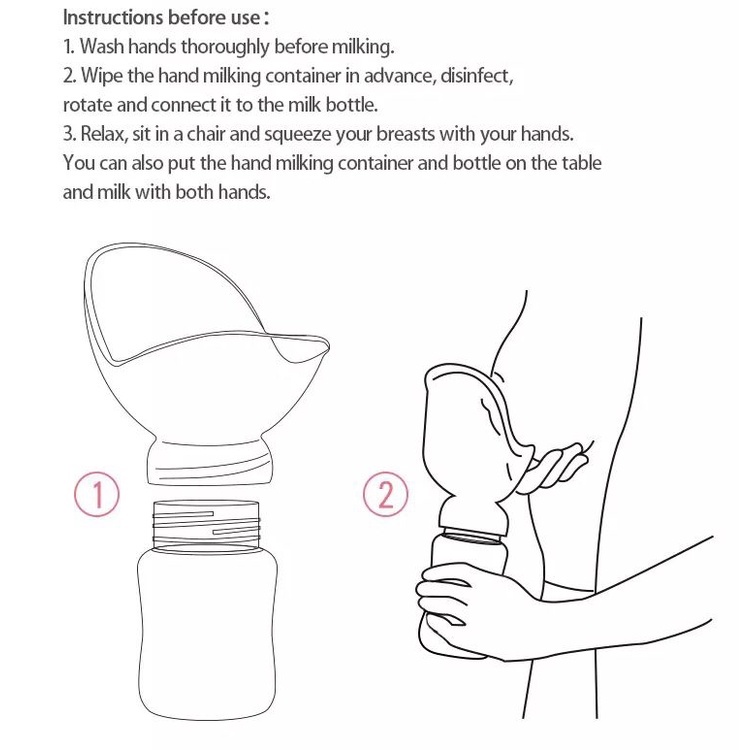 Instructions before use：
1. Wash hands thoroughly before milking.
2. Wipe the hand milking container in advance, disinfect, rotate and connect it to the milk bottle.
3. Relax, sit in a chair and squeeze your breasts with your hands. You can also put the hand milking container and bottle on the table and milk with both hands.

①

②