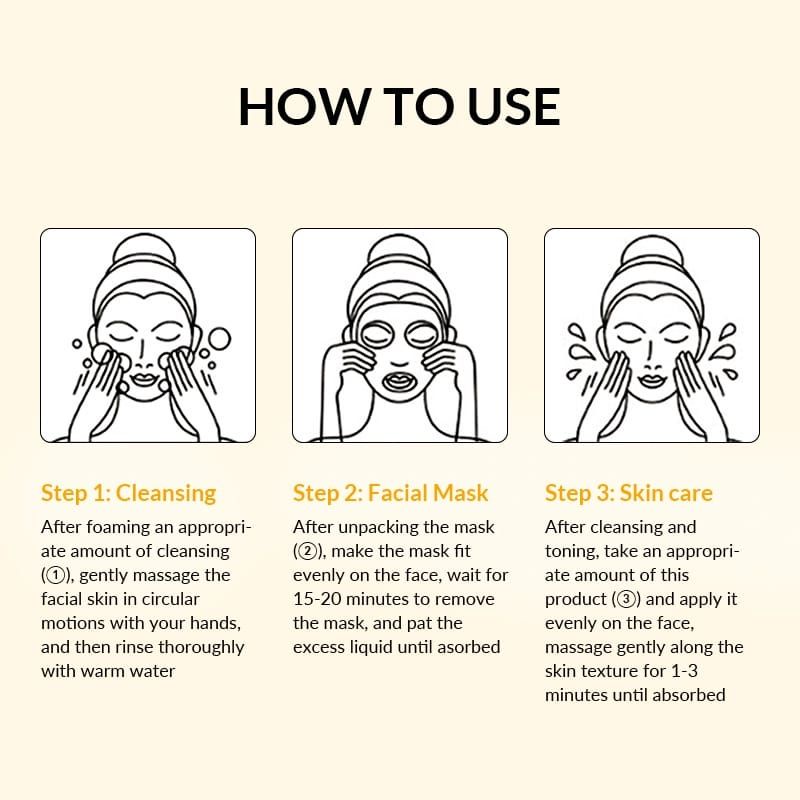 HOW TO USE

Step 1: Cleansing

After foaming an appropriate amount of cleansing (①), gently massage the facial skin in circular motions with your hands, and then rinse thoroughly with warm water

Step 2: Facial Mask

After unpacking the mask (②), make the mask fit evenly on the face, wait for 15-20 minutes to remove the mask, and pat the excess liquid until asorbed

Step 3: Skin care

After cleansing and toning, take an appropriate amount of this product (③) and apply it evenly on the face, massage gently along the skin texture for 1-3 minutes until absorbed