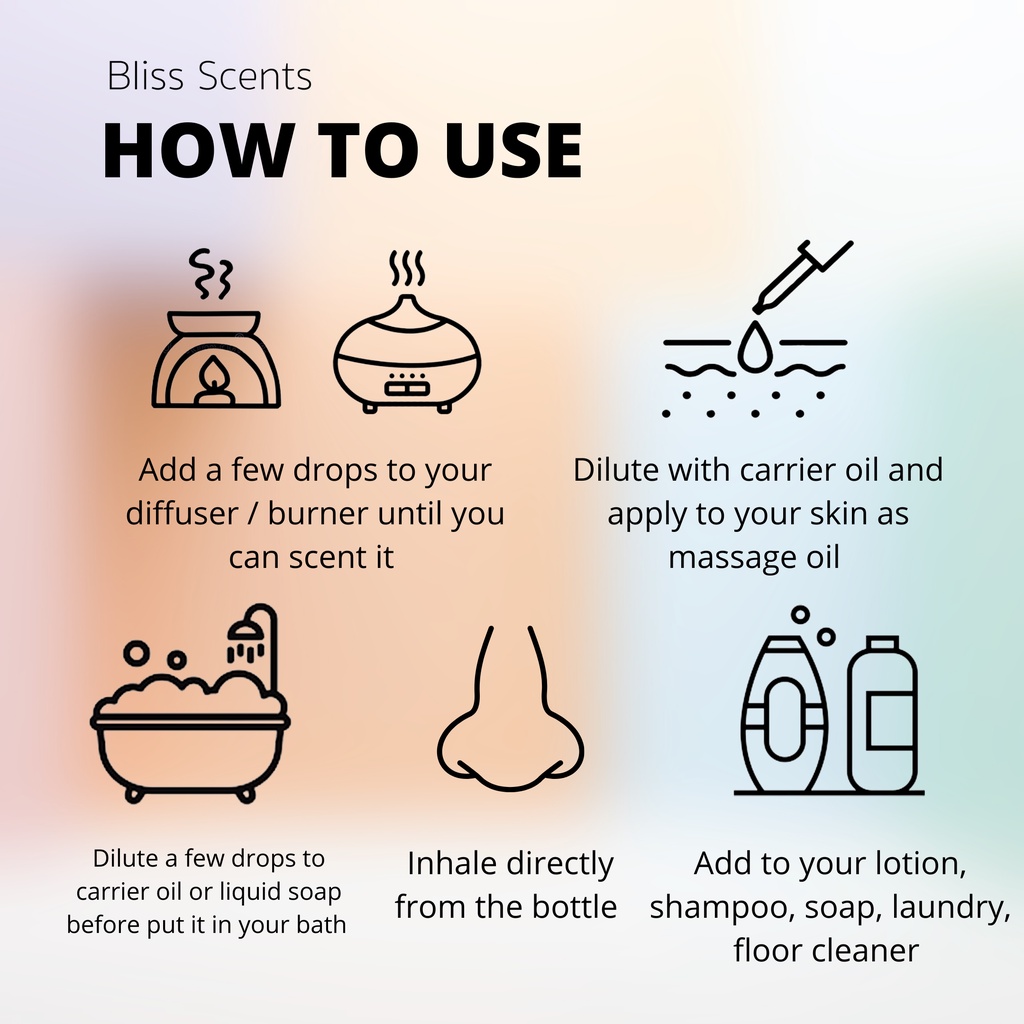 Bliss Scents

HOW TO USE

Add a few drops to your diffuser / burner until you can scent it

Dilute with carrier oil and apply to your skin as massage oil

Dilute a few drops to carrier oil or liquid soap before put it in your bath

Inhale directly from the bottle

Add to your lotion, shampoo, soap, laundry, floor cleaner